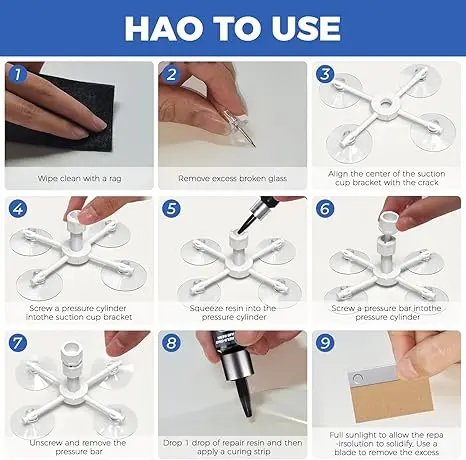 HAO TO USE

1
Wipe clean with a rag

2
Remove excess broken glass

3
Align the center of the suction cup bracket with the crack

4
Screw a pressure cylinder intothe suction cup bracket

5
Squeeze resin into the pressure cylinder

6
Screw a pressure bar intothe pressure cylinder

7
Unscrew and remove the pressure bar

8
Drop 1 drop of repair resin and then apply a curing strip

9
Full sunlight to allow the repa -irsolution to solidify. Use a blade to remove the excess