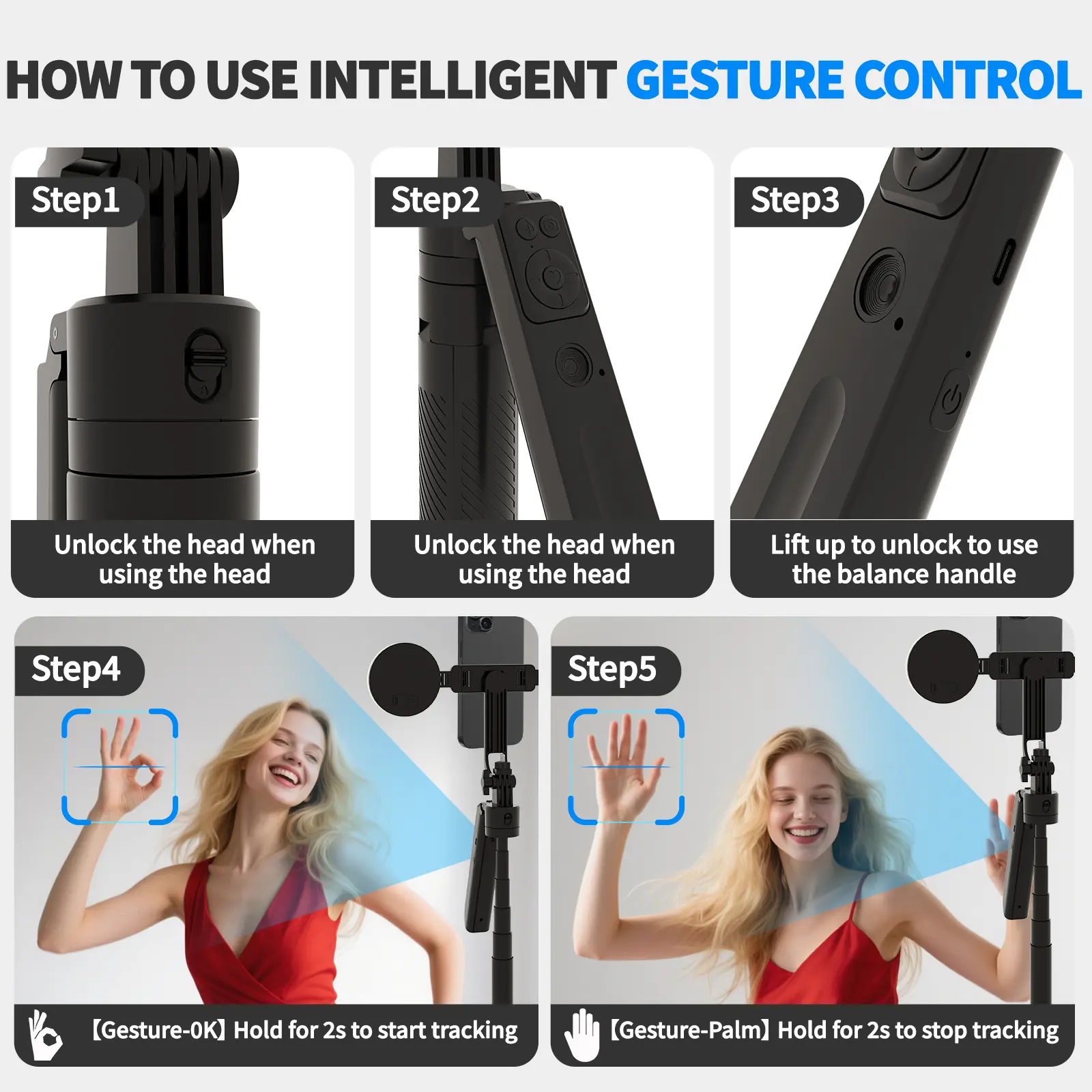 HOW TO USE INTELLIGENT GESTURE CONTROL

Step1

Unlock the head when using the head

Step2

Unlock the head when using the head

Step3

Lift up to unlock to use the balance handle

Step4

【Gesture-0K】Hold for 2s to start tracking

Step5

【Gesture-Palm】Hold for 2s to stop tracking