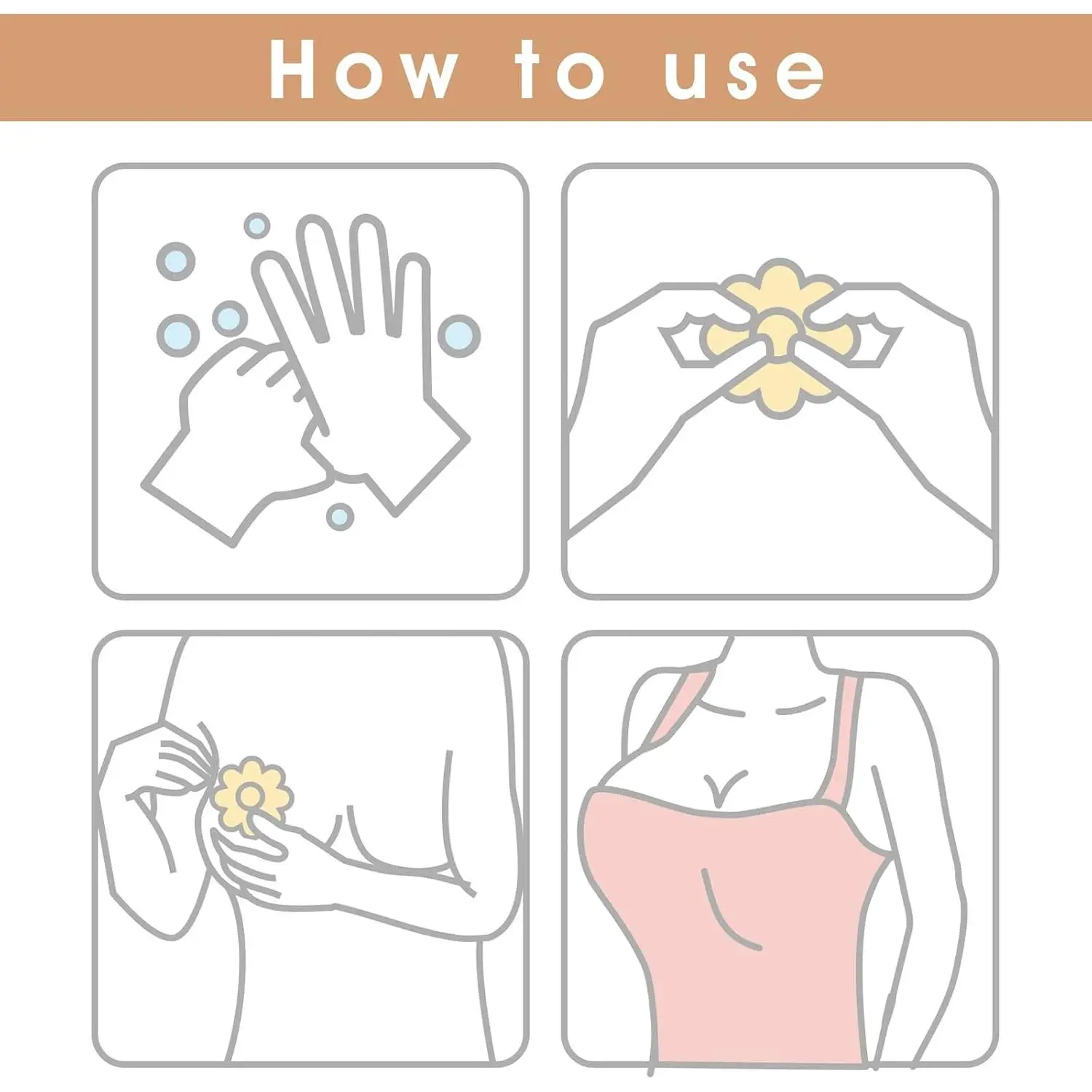 How to use