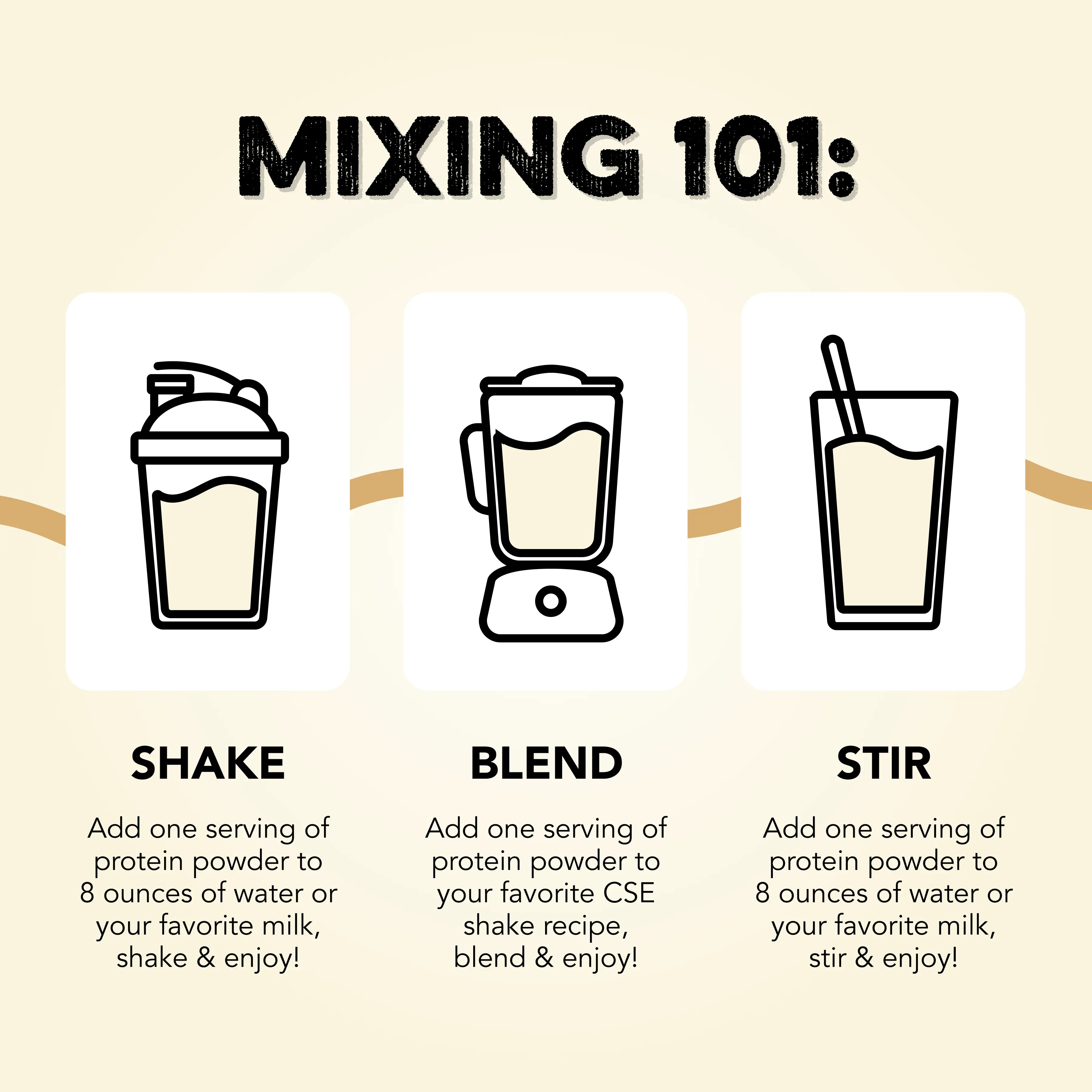 MIXING 101:

SHAKE

Add one serving of protein powder to 8 ounces of water or your favorite milk, shake & enjoy!

BLEND

Add one serving of protein powder to your favorite CSE shake recipe, blend & enjoy!

STIR

Add one serving of protein powder to 8 ounces of water or your favorite milk, stir & enjoy!