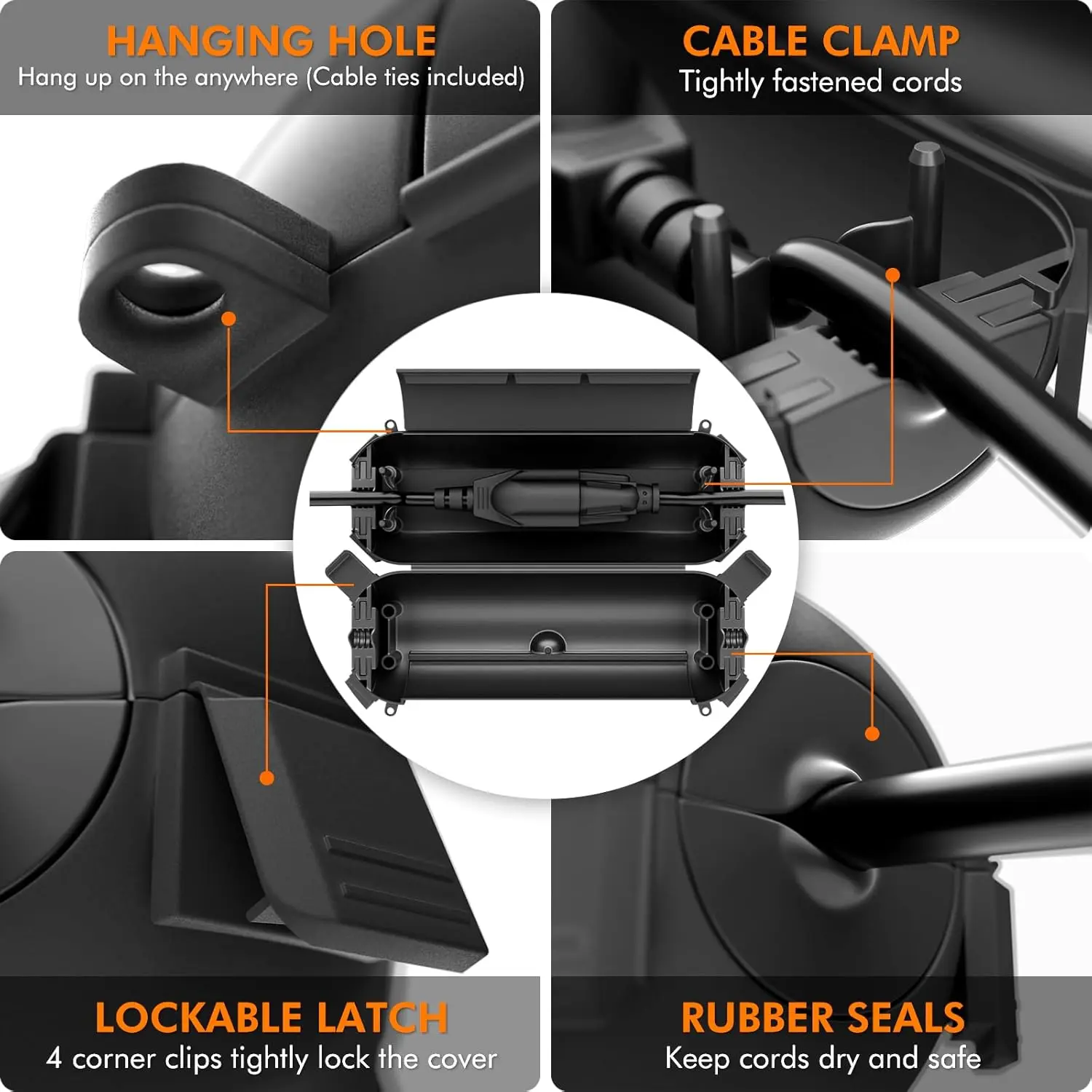 HANGING HOLE
Hang up on the anywhere (Cable ties included)

CABLE CLAMP
Tightly fastened cords

LOCKABLE LATCH
4 corner clips tightly lock the cover

RUBBER SEALS
Keep cords dry and safe