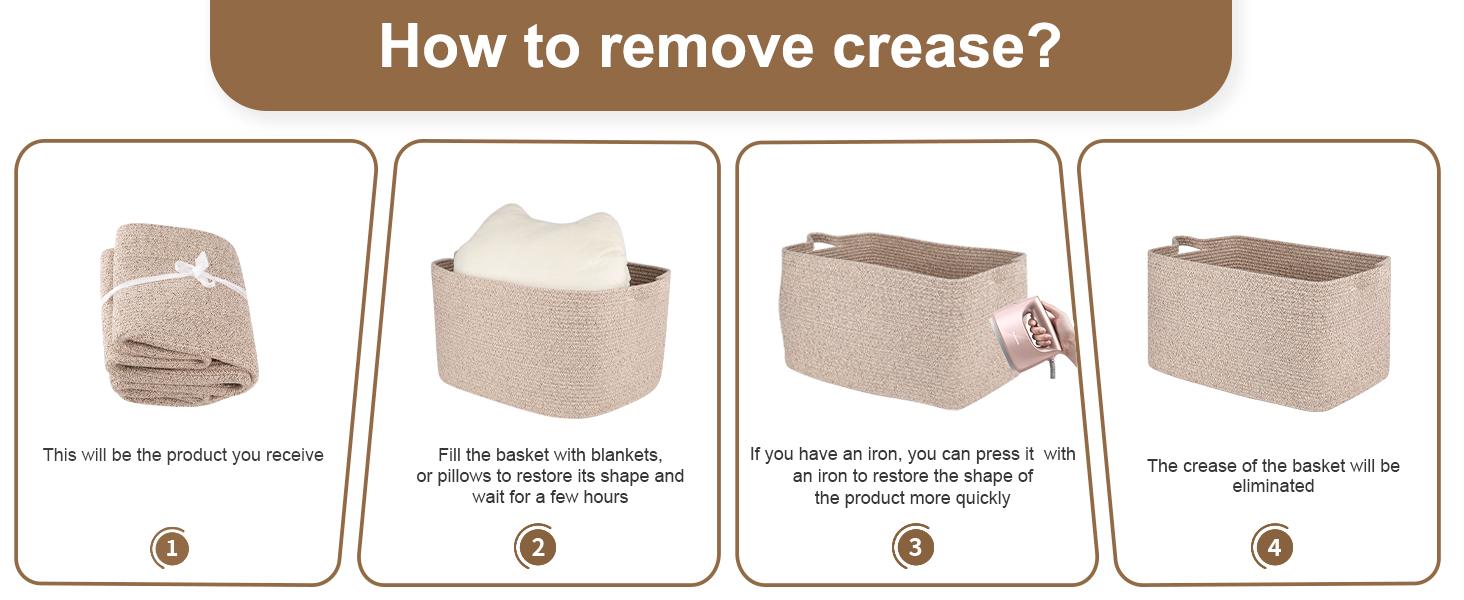 How to remove crease?

This will be the product you receive

1

Fill the basket with blankets, or pillows to restore its shape and wait for a few hours

2

If you have an iron, you can press it with an iron to restore the shape of the product more quickly

3

The crease of the basket will be eliminated

4