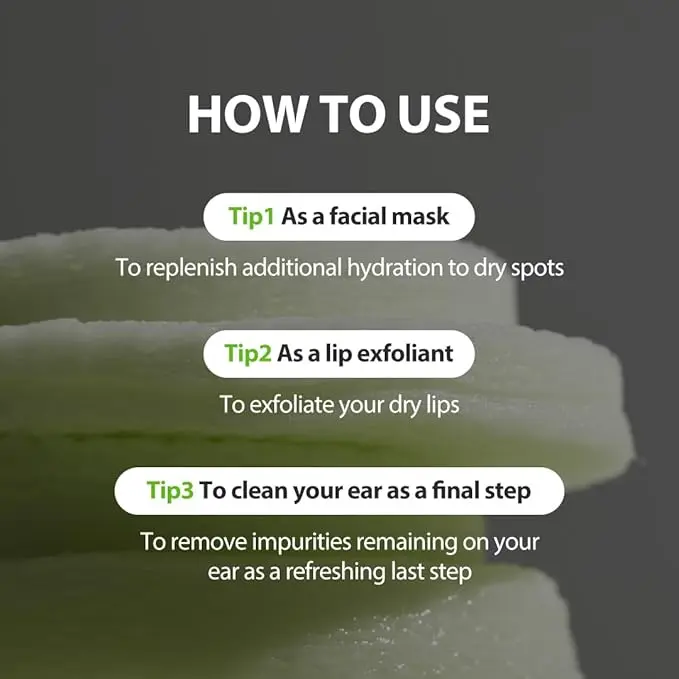 HOW TO USE

Tip1 As a facial mask

To replenish additional hydration to dry spots

Tip2 As a lip exfoliant

To exfoliate your dry lips

Tip3 To clean your ear as a final step

To remove impurities remaining on your ear as a refreshing last step