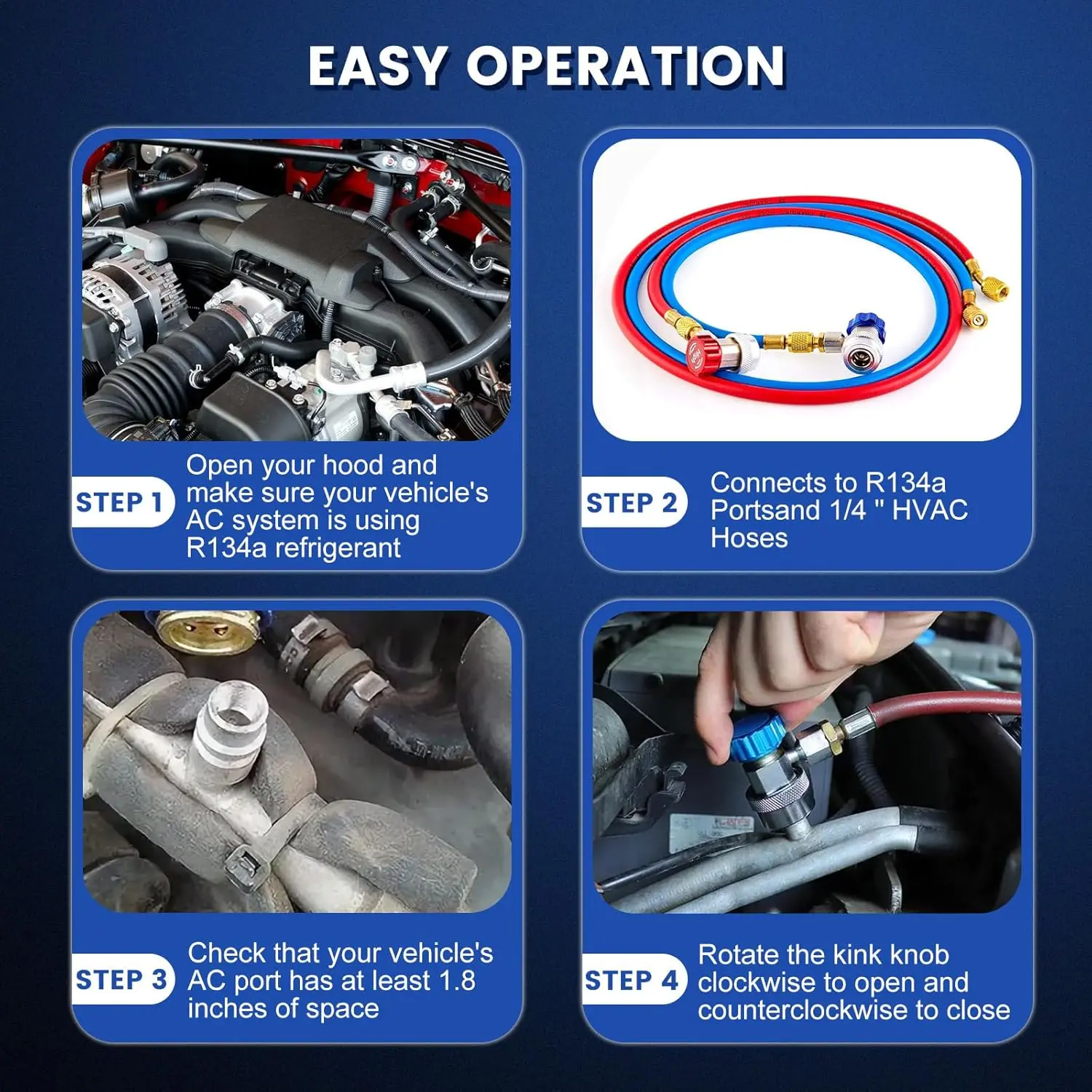 EASY OPERATION

STEP 1
Open your hood and make sure your vehicle's AC system is using R134a refrigerant

STEP 2
Connects to R134a Portsand 1/4 " HVAC Hoses

STEP 3
Check that your vehicle's AC port has at least 1.8 inches of space

STEP 4
Rotate the kink knob clockwise to open and counterclockwise to close