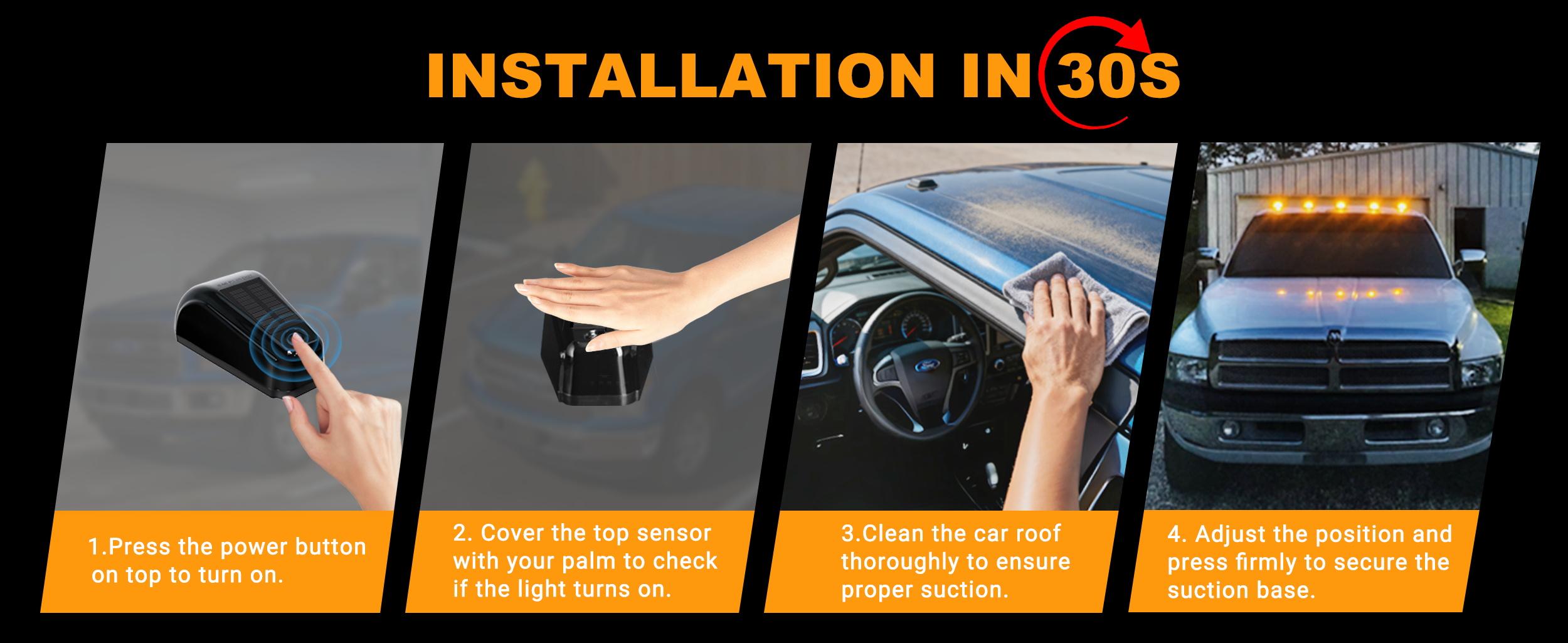 INSTALLATION IN 30S

1.Press the power button on top to turn on.

2. Cover the top sensor with your palm to check if the light turns on.

3.Clean the car roof thoroughly to ensure proper suction.

4. Adjust the position and press firmly to secure the suction base.