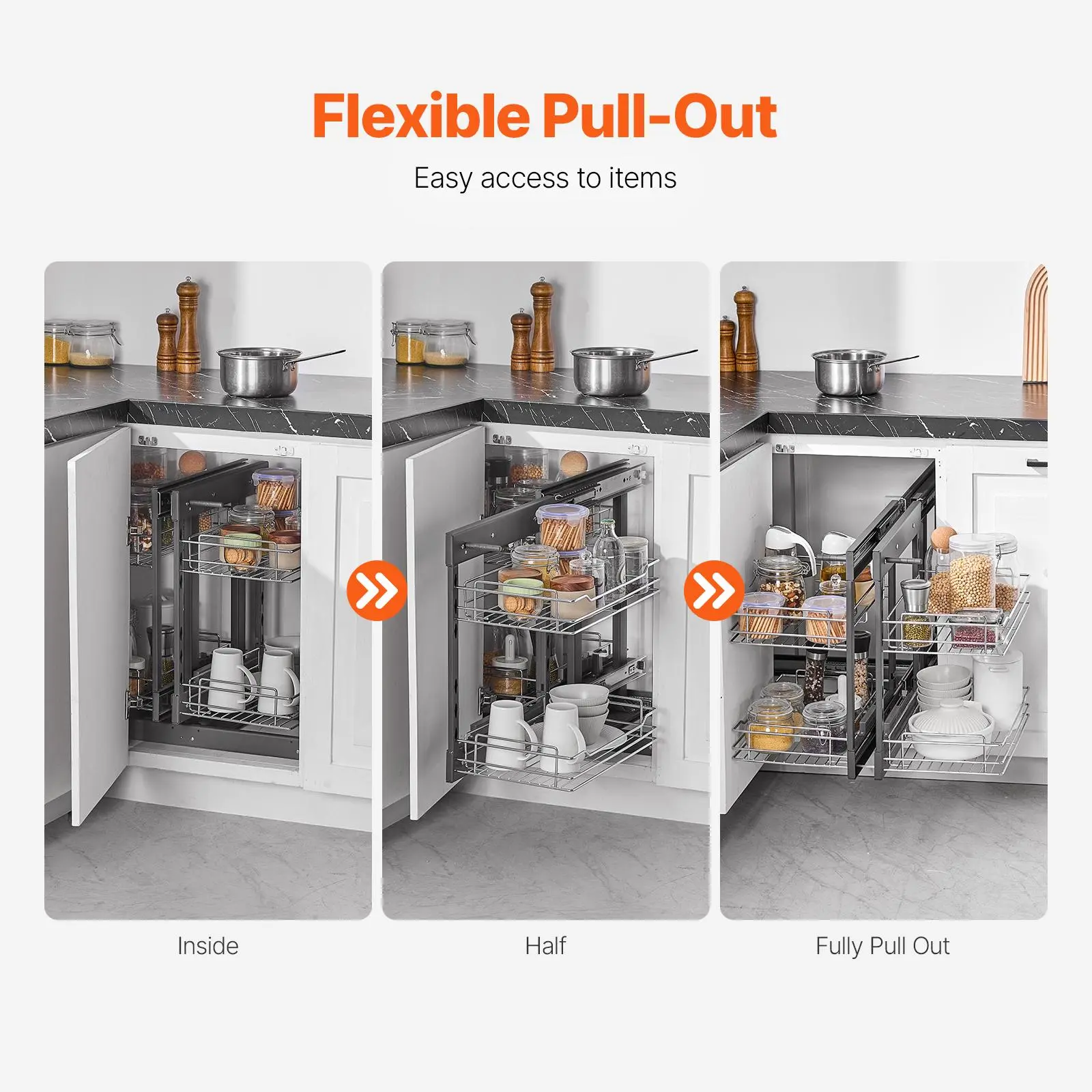 Flexible Pull-Out

Easy access to items

Inside

Half

Fully Pull Out