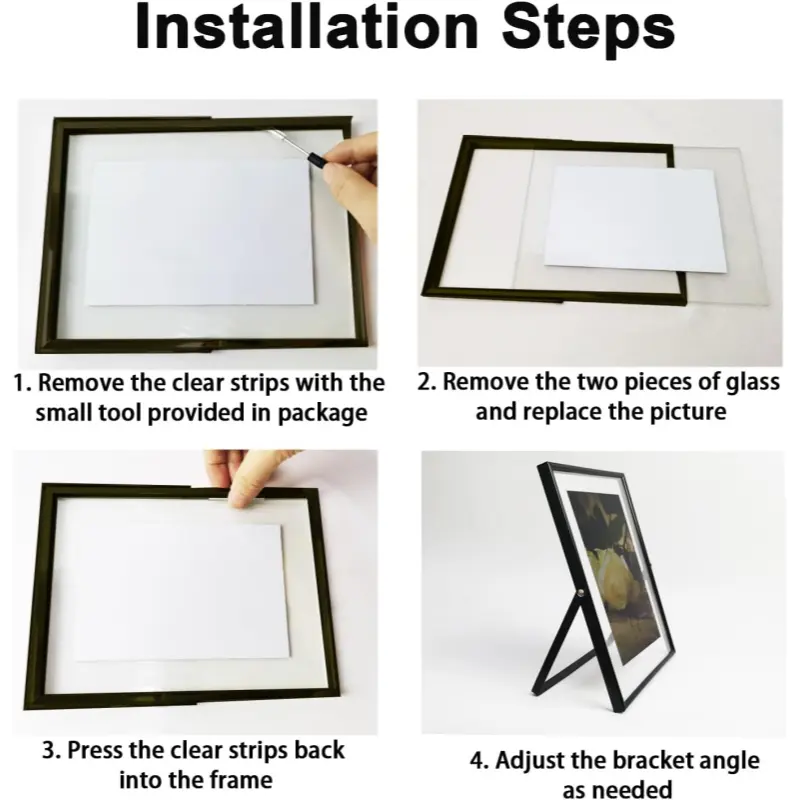 Installation Steps

1. Remove the clear strips with the small tool provided in package

2. Remove the two pieces of glass and replace the picture

3. Press the clear strips back into the frame

4. Adjust the bracket angle as needed