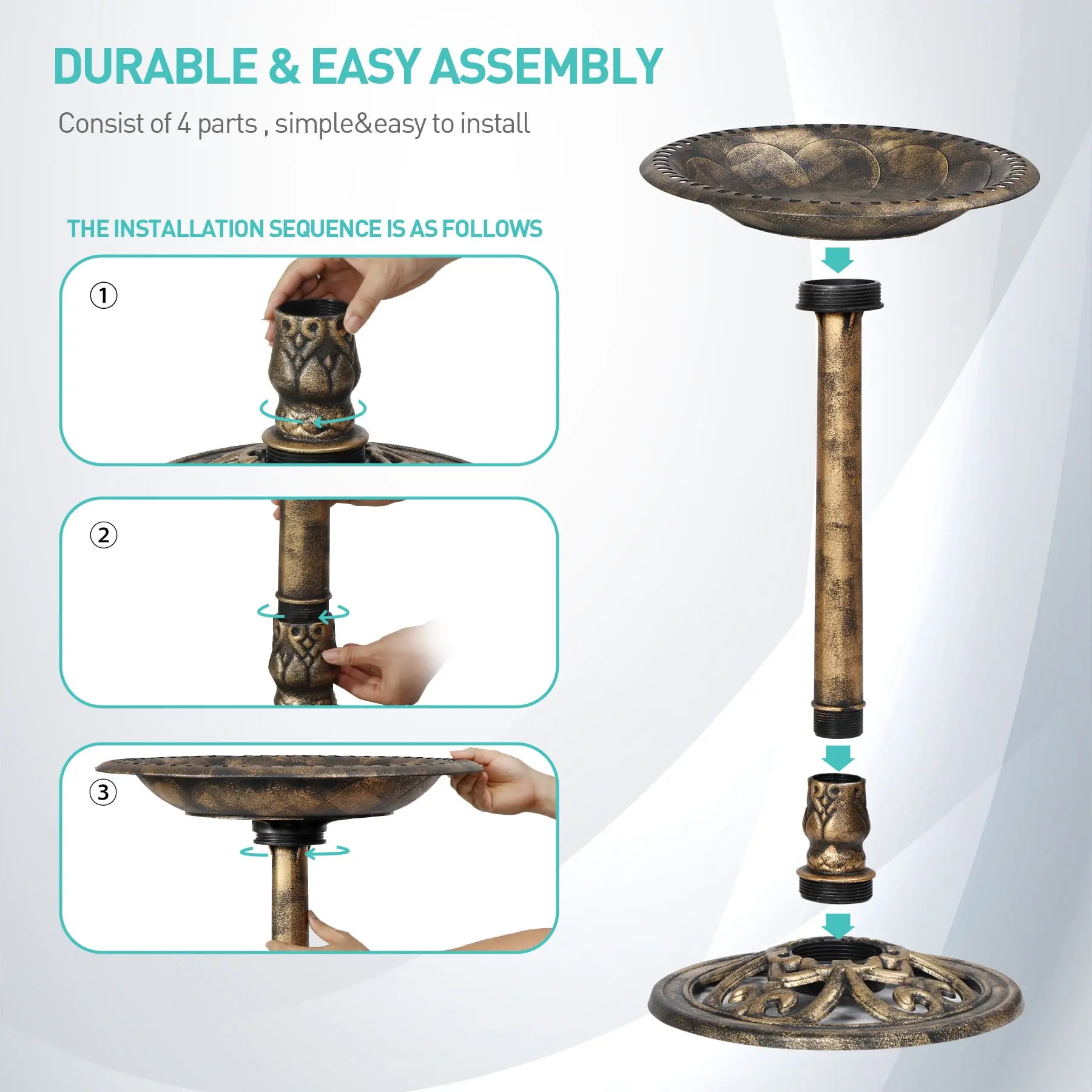 DURABLE & EASY ASSEMBLY

Consist of 4 parts , simple&easy to install

THE INSTALLATION SEQUENCE IS AS FOLLOWS

①

②

③