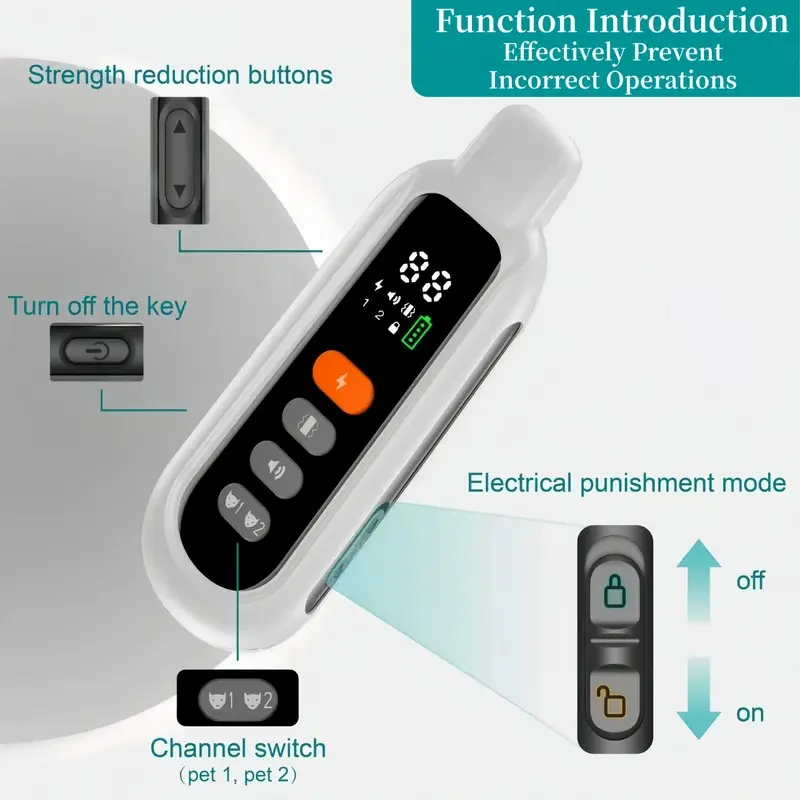 Function Introduction
Effectively Prevent
Incorrect Operations

Strength reduction buttons

Turn off the key

88
1 2

1 2

Electrical punishment mode

off

on

1 2

Channel switch
(pet 1, pet 2)