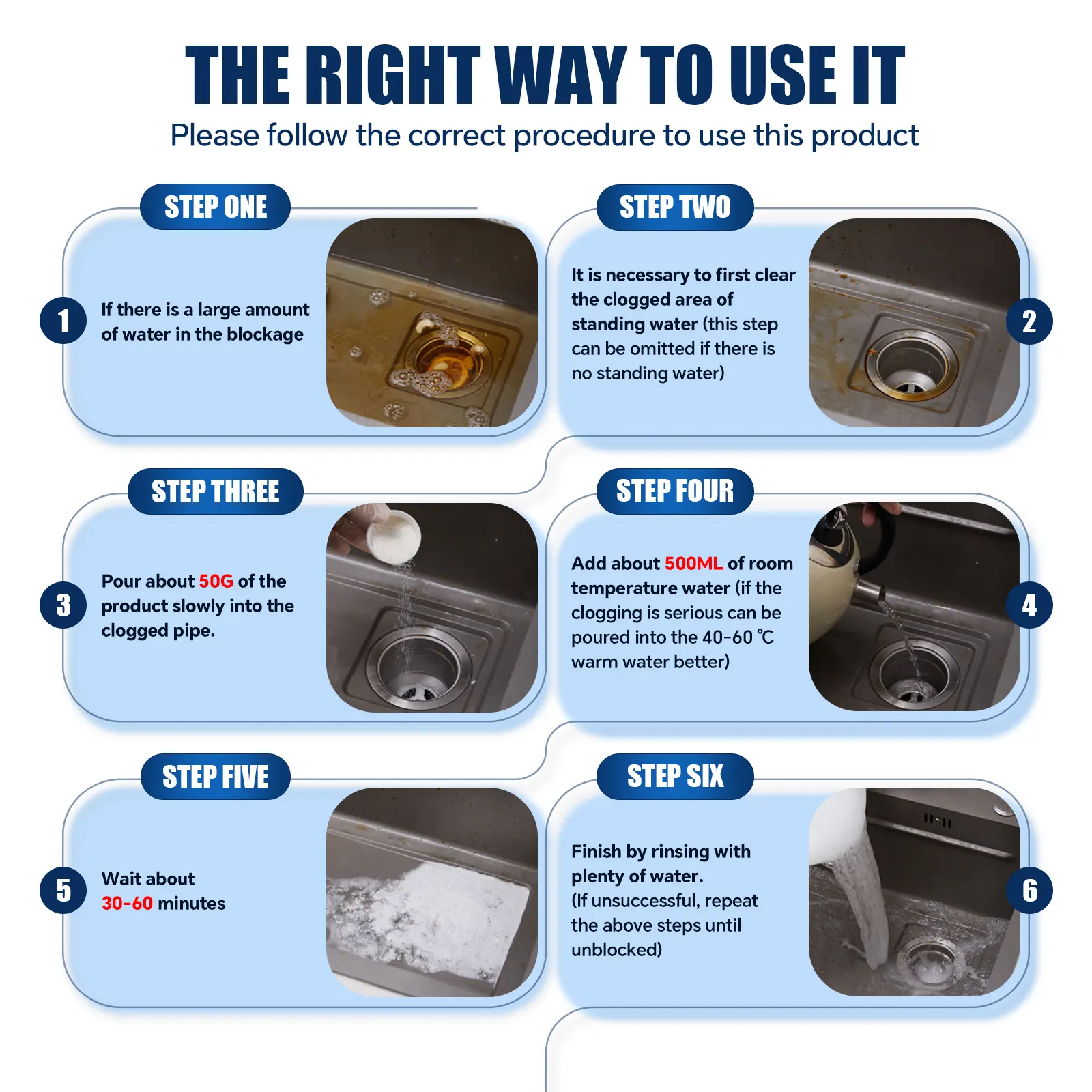 THE RIGHT WAY TO USE IT

Please follow the correct procedure to use this product

STEP ONE

1

If there is a large amount of water in the blockage

STEP TWO

It is necessary to first clear the clogged area of standing water (this step can be omitted if there is no standing water)

2

STEP THREE

3

Pour about 50G of the product slowly into the clogged pipe.

STEP FOUR

Add about 500ML of room temperature water (if the clogging is serious can be poured into the 40-60 ℃ warm water better)

4

STEP FIVE

5

Wait about 30-60 minutes

STEP SIX

Finish by rinsing with plenty of water. (If unsuccessful, repeat the above steps until unblocked)

6