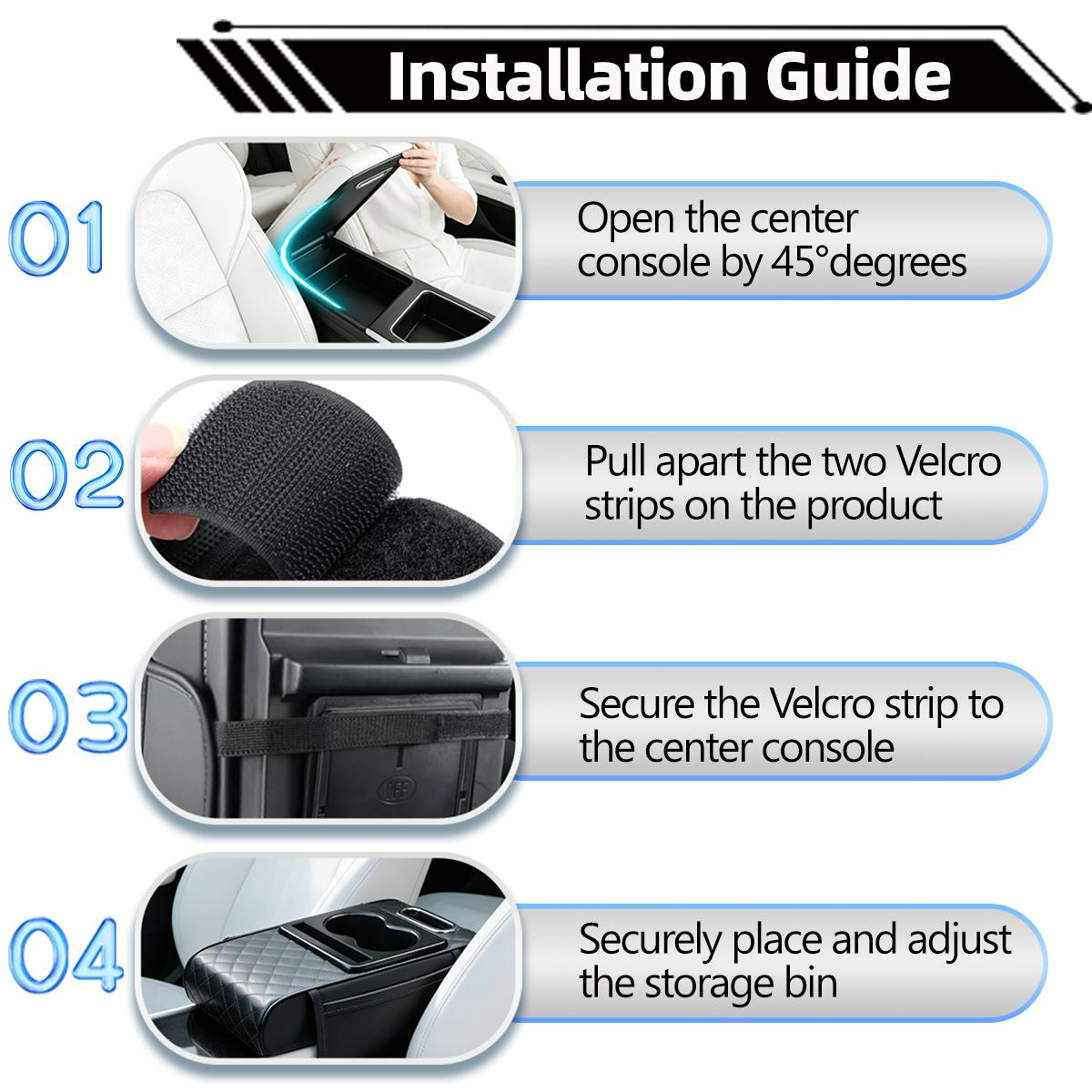 Installation Guide

01

Open the center console by 45°degrees

02

Pull apart the two Velcro strips on the product

03

Secure the Velcro strip to the center console

04

Securely place and adjust the storage bin