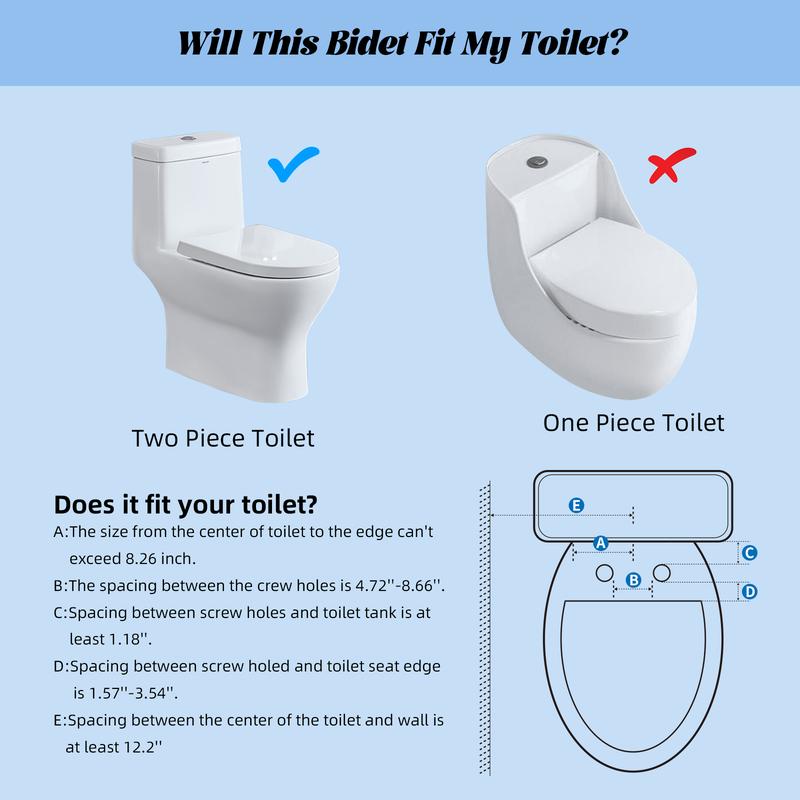 Will This Bidet Fit My Toilet?

Two Piece Toilet

One Piece Toilet

Does it fit your toilet?

A:The size from the center of toilet to the edge can't exceed 8.26 inch.

B:The spacing between the crew holes is 4.72''-8.66''.

C:Spacing between screw holes and toilet tank is at least 1.18''.

D:Spacing between screw holed and toilet seat edge is 1.57''-3.54''.

E:Spacing between the center of the toilet and wall is at least 12.2''

E

A

C

B

D