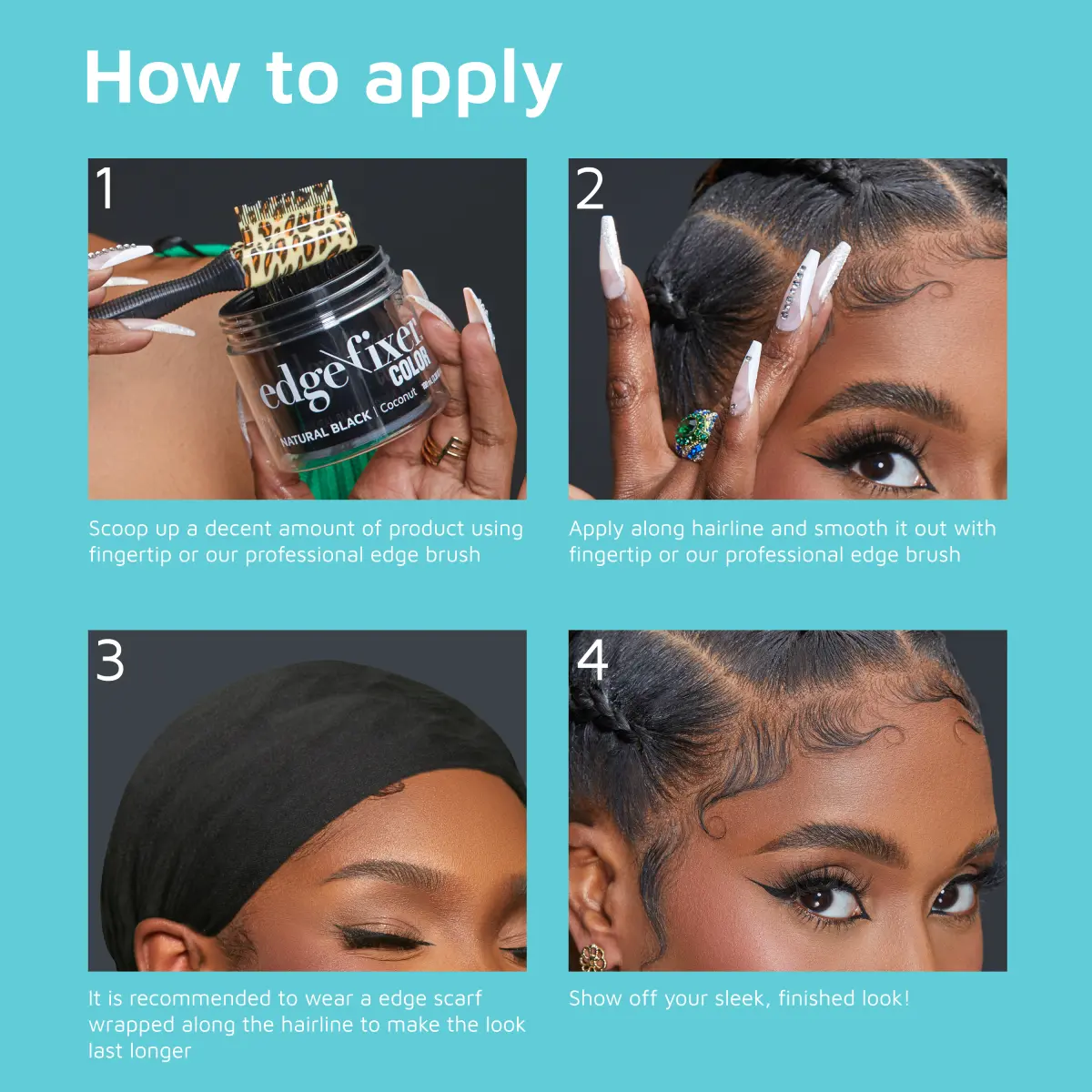 How to apply

1

edge fixer COLOR

NATURAL BLACK | Coconut

Scoop up a decent amount of product using fingertip or our professional edge brush

2

Apply along hairline and smooth it out with fingertip or our professional edge brush

3

It is recommended to wear a edge scarf wrapped along the hairline to make the look last longer

4

Show off your sleek, finished look!