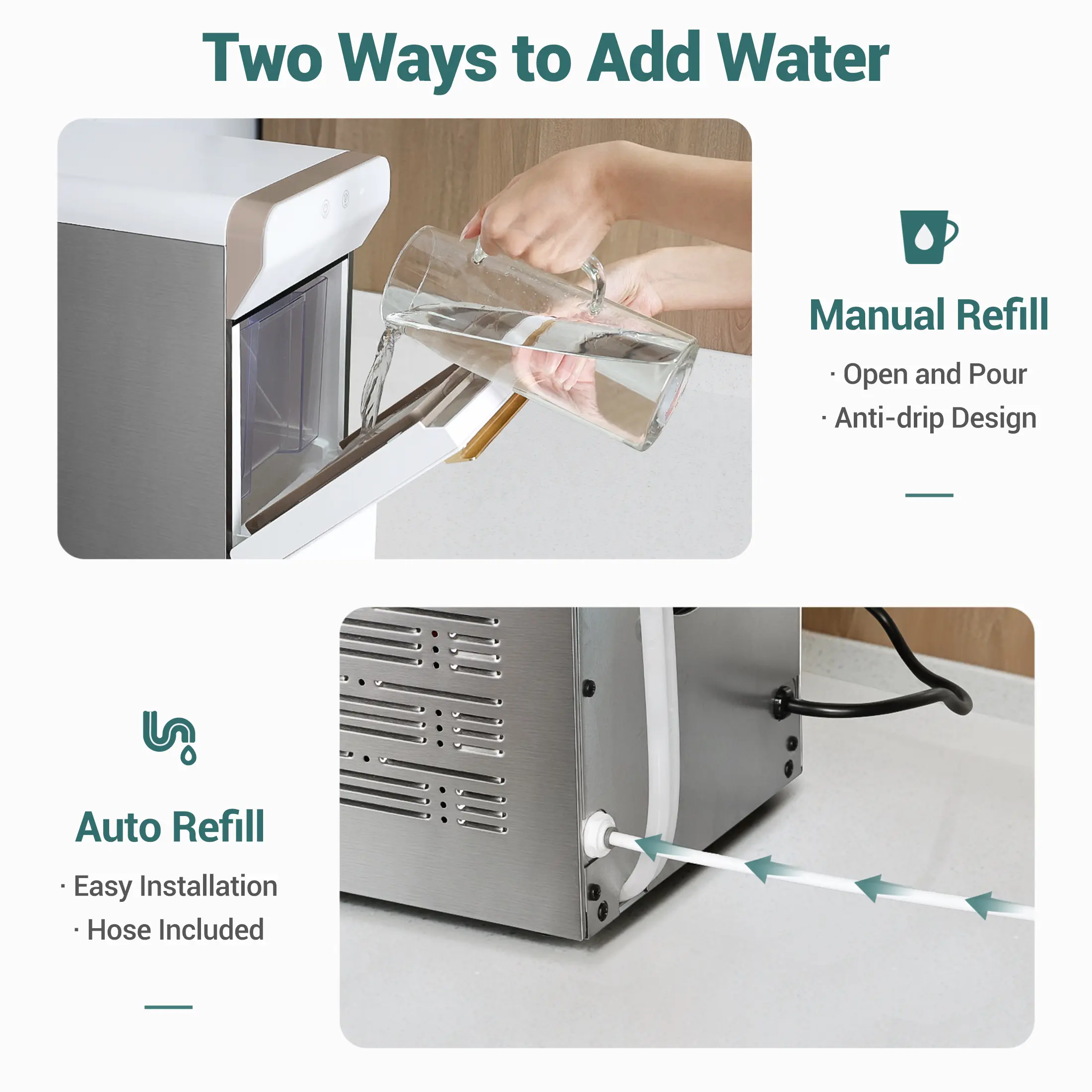 Two Ways to Add Water

Manual Refill

· Open and Pour

· Anti-drip Design

Auto Refill

· Easy Installation

· Hose Included