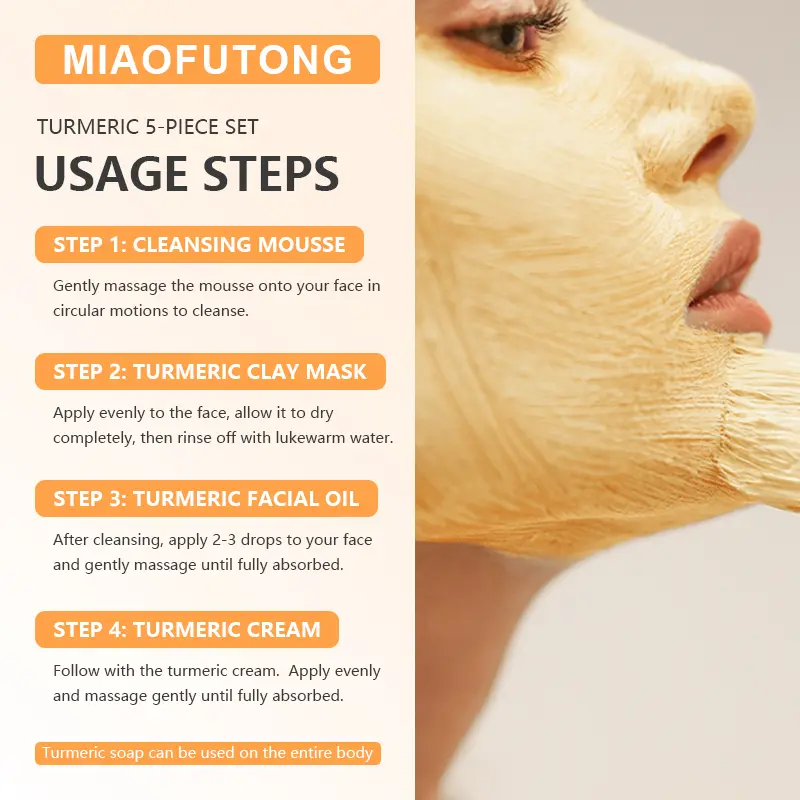 MIAOFUTONG

TURMERIC 5-PIECE SET

USAGE STEPS

STEP 1: CLEANSING MOUSSE

Gently massage the mousse onto your face in circular motions to cleanse.

STEP 2: TURMERIC CLAY MASK

Apply evenly to the face, allow it to dry completely, then rinse off with lukewarm water.

STEP 3: TURMERIC FACIAL OIL

After cleansing, apply 2-3 drops to your face and gently massage until fully absorbed.

STEP 4: TURMERIC CREAM

Follow with the turmeric cream.  Apply evenly and massage gently until fully absorbed.

Turmeric soap can be used on the entire body