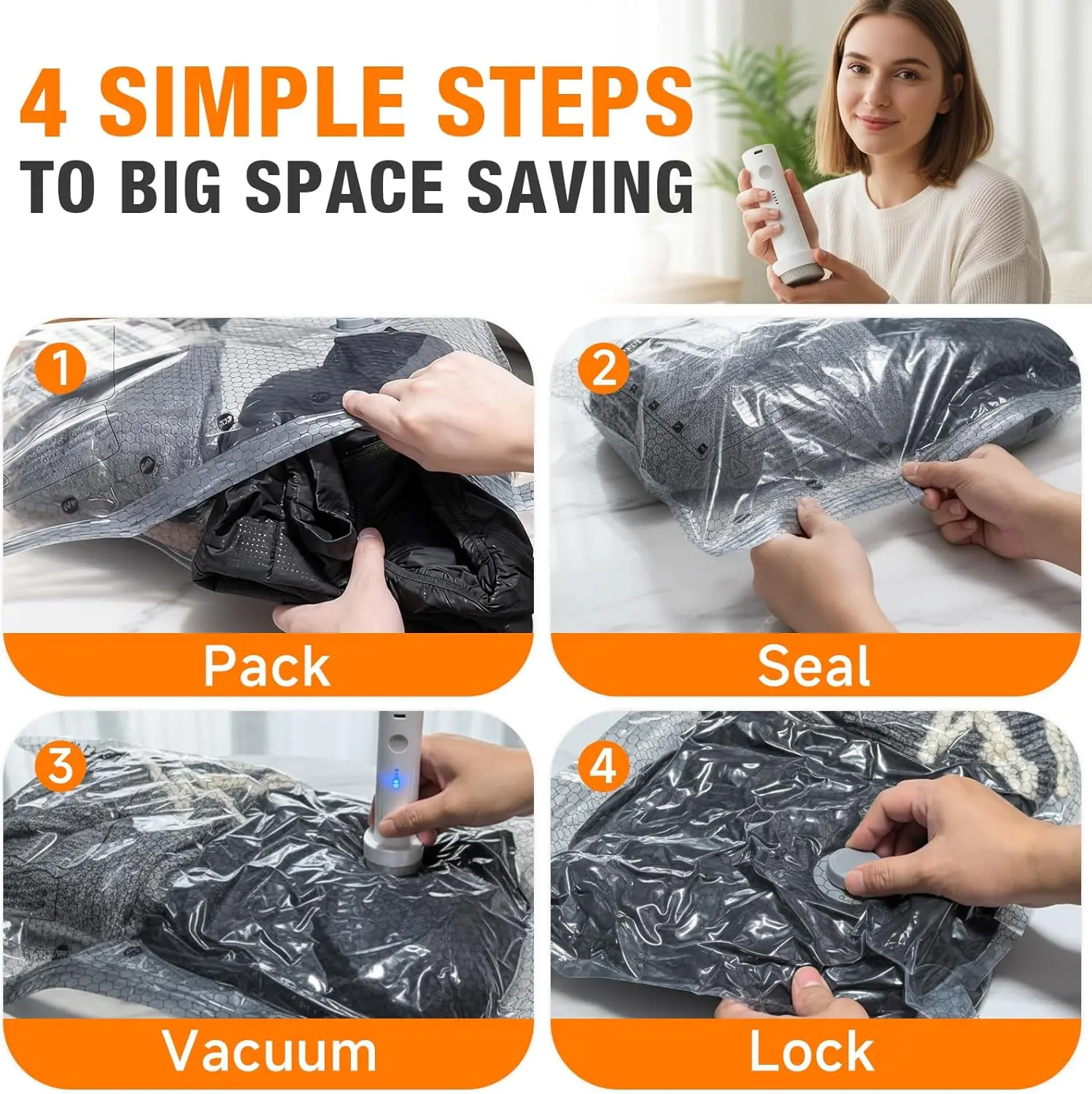 4 SIMPLE STEPS
TO BIG SPACE SAVING

1
Pack

2
Seal

3
Vacuum

4
Lock