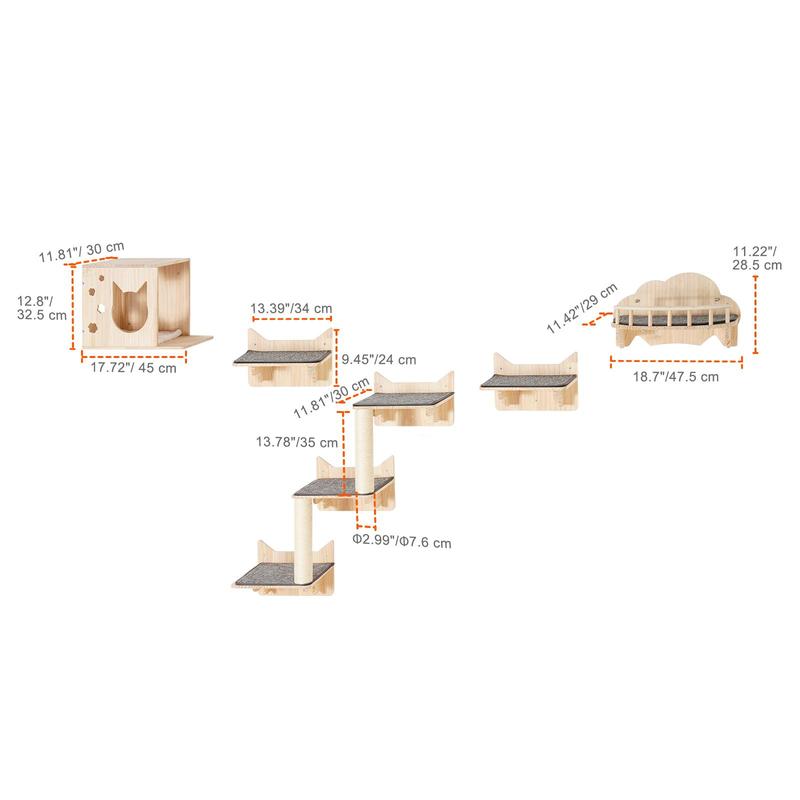 11.81"/ 30 cm

12.8"/ 32.5 cm

17.72"/ 45 cm

13.39"/34 cm

9.45"/24 cm

11.81"/30 cm

13.78"/35 cm

Φ2.99"/Φ7.6 cm

11.42"/29 cm

11.22"/ 28.5 cm

18.7"/47.5 cm