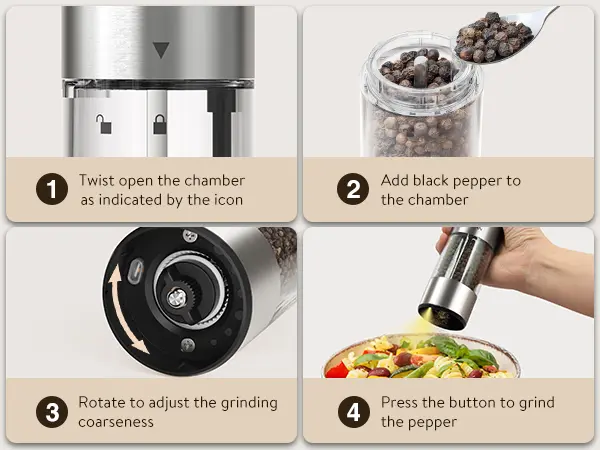 1 Twist open the chamber as indicated by the icon

2 Add black pepper to the chamber

3 Rotate to adjust the grinding coarseness

4 Press the button to grind the pepper