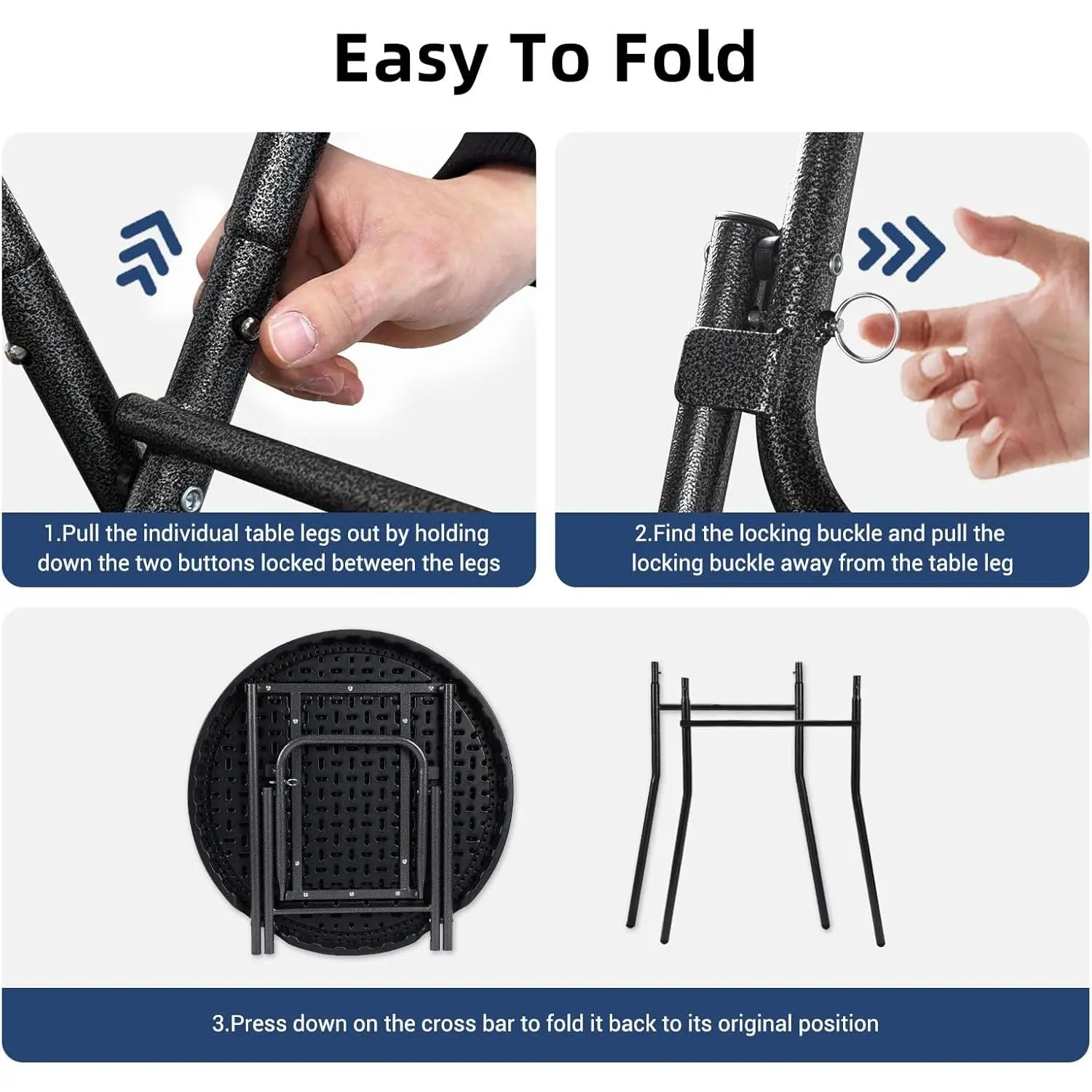 Easy To Fold

1.Pull the individual table legs out by holding down the two buttons locked between the legs

2.Find the locking buckle and pull the locking buckle away from the table leg

3.Press down on the cross bar to fold it back to its original position