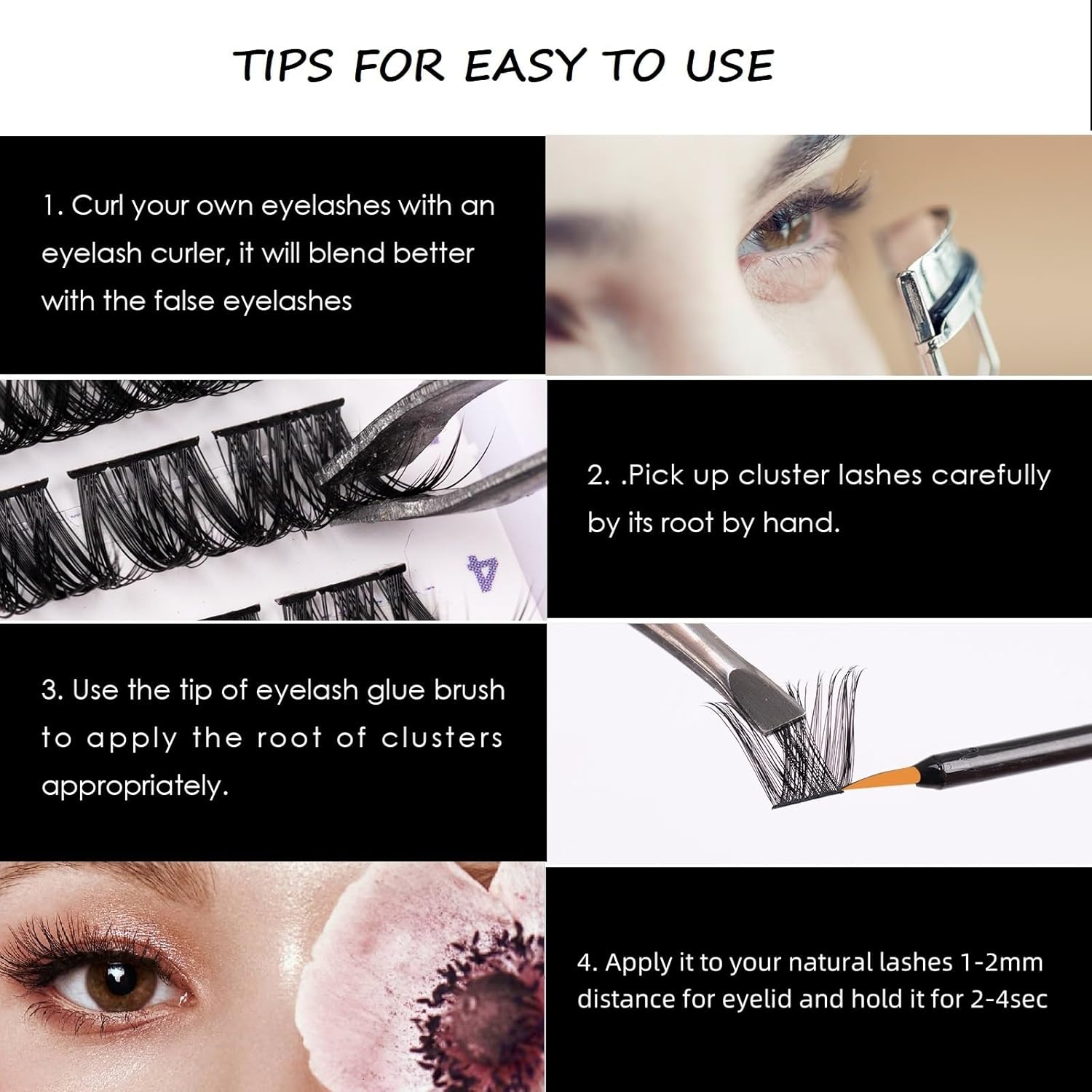 TIPS FOR EASY TO USE

1. Curl your own eyelashes with an eyelash curler, it will blend better with the false eyelashes

2. .Pick up cluster lashes carefully by its root by hand.

4

3. Use the tip of eyelash glue brush to apply the root of clusters appropriately.

4. Apply it to your natural lashes 1-2mm distance for eyelid and hold it for 2-4sec