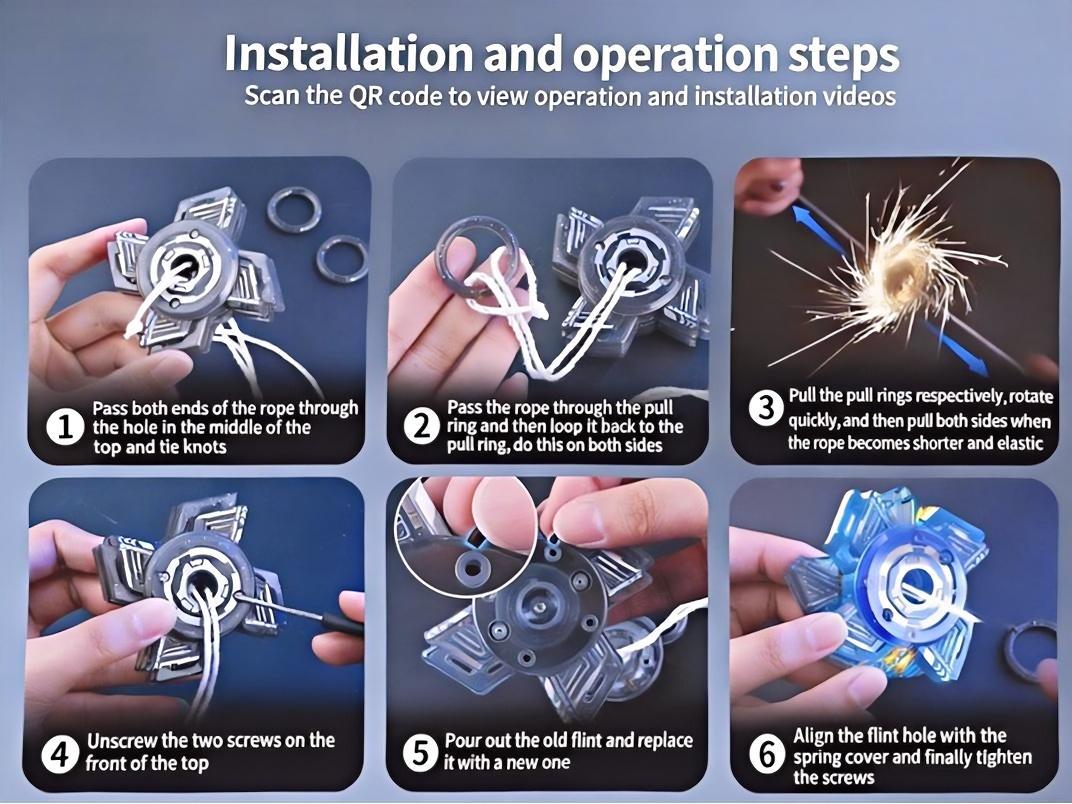 Installation and operation steps
Scan the QR code to view operation and installation videos

1 Pass both ends of the rope through the hole in the middle of the top and tie knots

2 Pass the rope through the pull ring and then loop it back to the pull ring, do this on both sides

3 Pull the pull rings respectively, rotate quickly, and then pull both sides when the rope becomes shorter and elastic

4 Unscrew the two screws on the front of the top

5 Pour out the old flint and replace it with a new one

6 Align the flint hole with the spring cover and finally tighten the screws