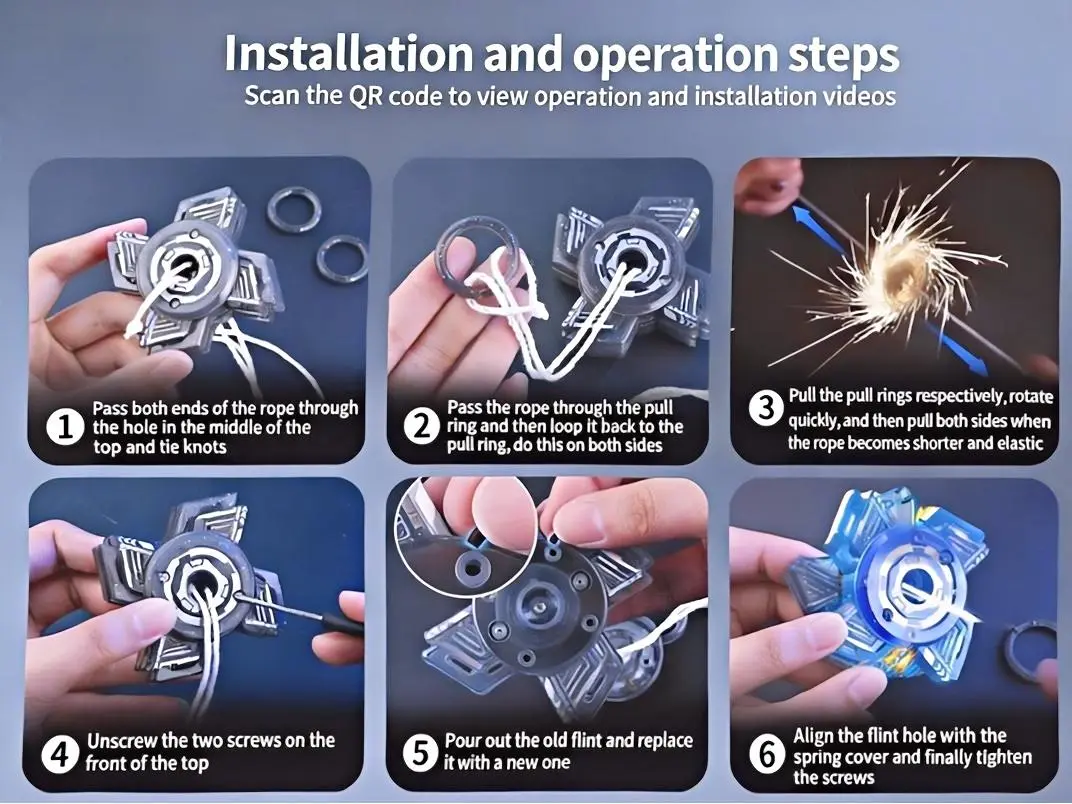 Installation and operation steps
Scan the QR code to view operation and installation videos

1 Pass both ends of the rope through the hole in the middle of the top and tie knots

2 Pass the rope through the pull ring and then loop it back to the pull ring, do this on both sides

3 Pull the pull rings respectively, rotate quickly, and then pull both sides when the rope becomes shorter and elastic

4 Unscrew the two screws on the front of the top

5 Pour out the old flint and replace it with a new one

6 Align the flint hole with the spring cover and finally tighten the screws