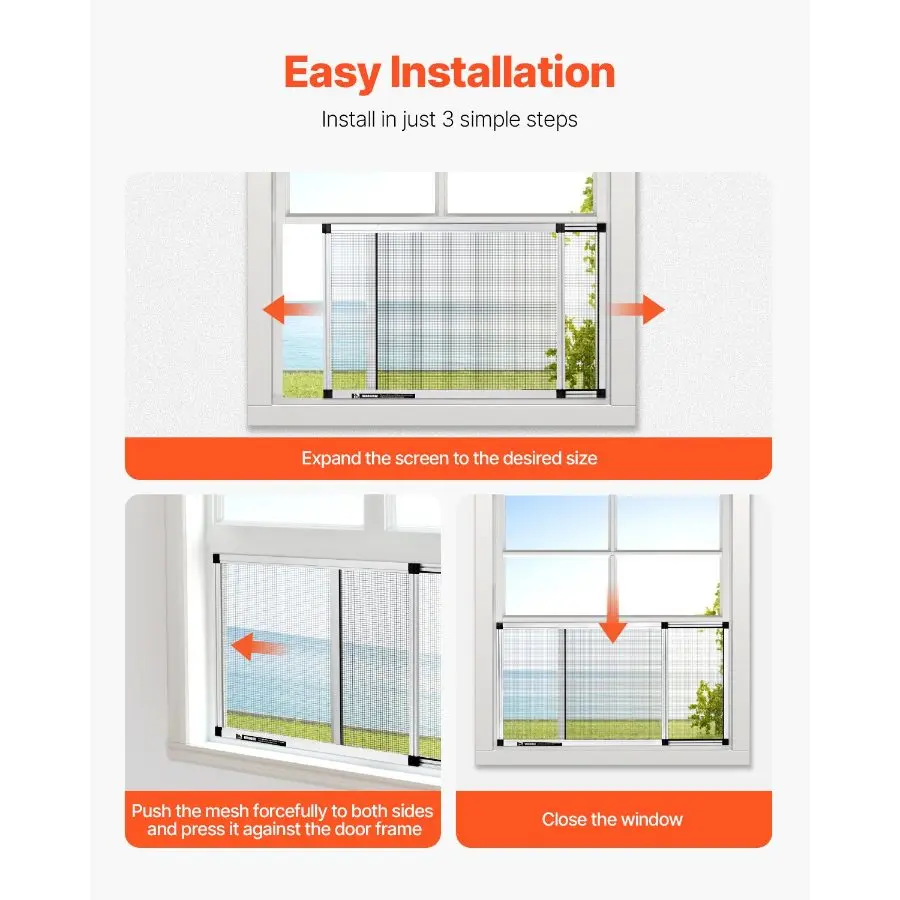 Easy Installation

Install in just 3 simple steps

Expand the screen to the desired size

Push the mesh forcefully to both sides and press it against the door frame

Close the window