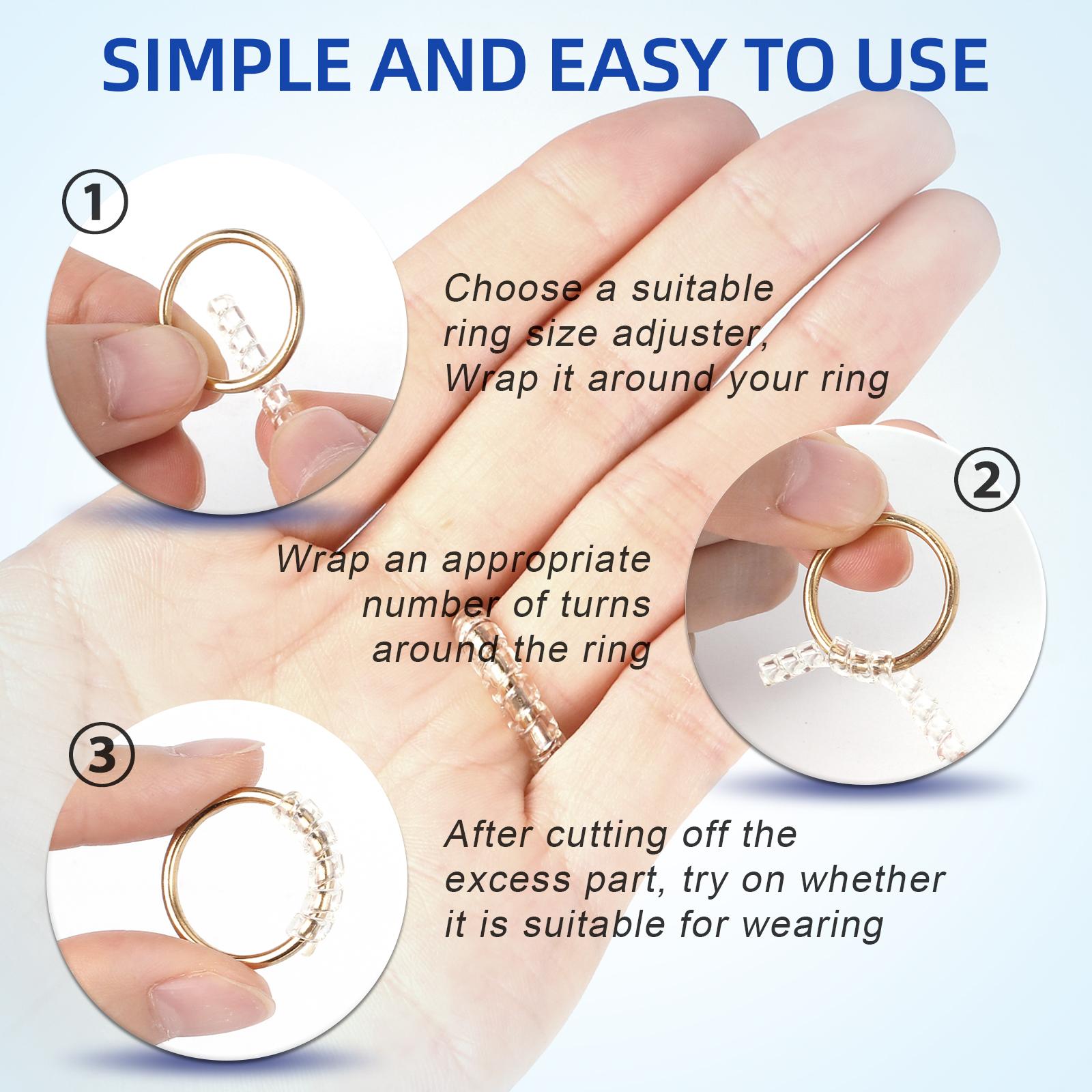 SIMPLE AND EASY TO USE

①

Choose a suitable ring size adjuster, Wrap it around your ring

②

Wrap an appropriate number of turns around the ring

③

After cutting off the excess part, try on whether it is suitable for wearing