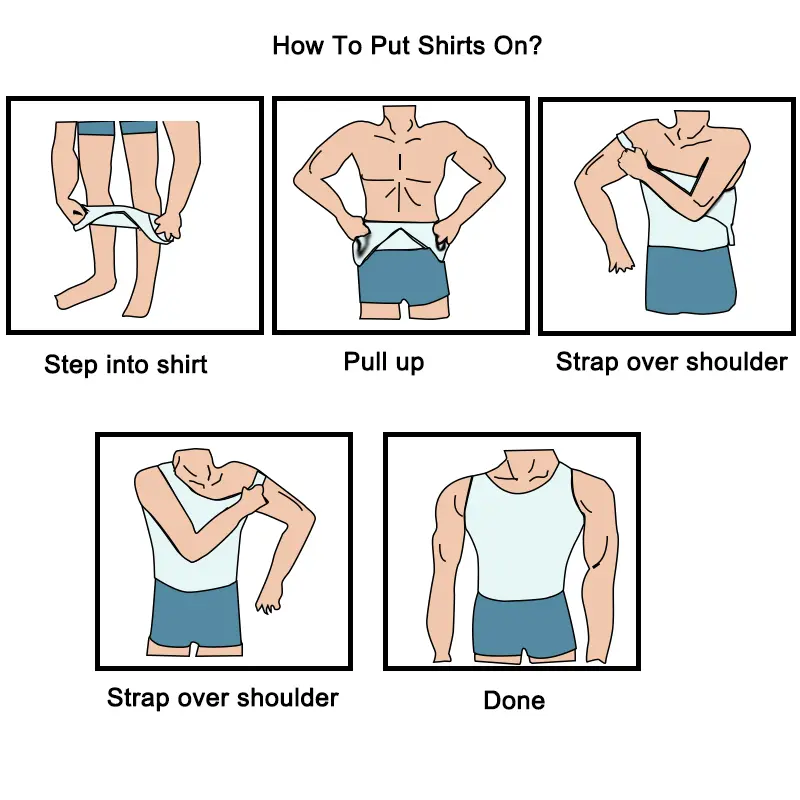 How To Put Shirts On?

Step into shirt

Pull up

Strap over shoulder

Strap over shoulder

Done