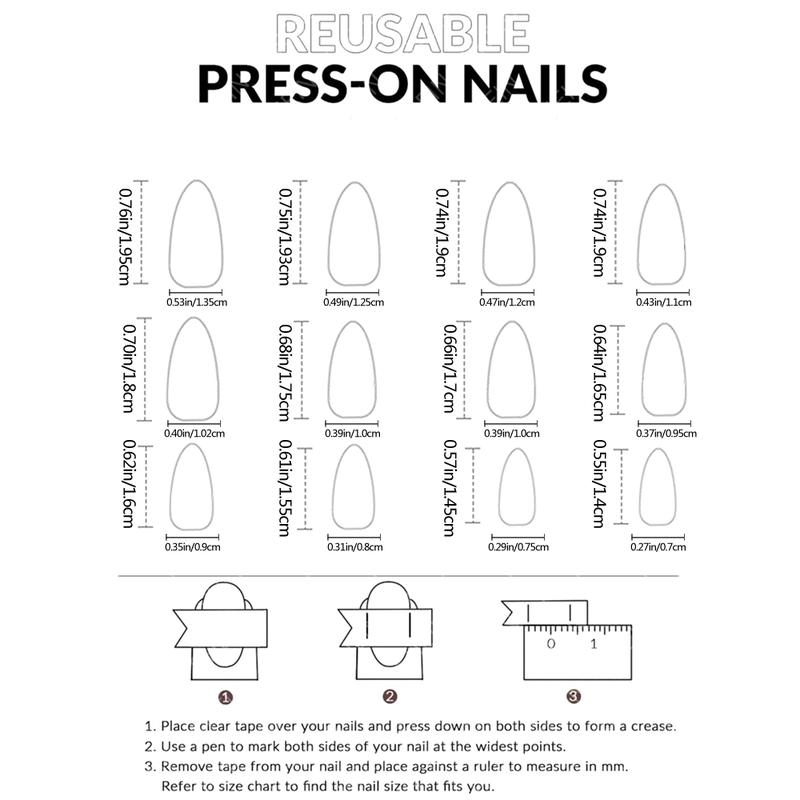 REUSABLE
PRESS-ON NAILS

0.76in/1.95cm
0.53in/1.35cm
0.75in/1.93cm
0.49in/1.25cm
0.74in/1.9cm
0.47in/1.2cm
0.74in/1.9cm
0.43in/1.1cm

0.70in/1.8cm
0.40in/1.02cm
0.68in/1.75cm
0.39in/1.0cm
0.66in/1.7cm
0.39in/1.0cm
0.64in/1.65cm
0.37in/0.95cm

0.62in/1.6cm
0.35in/0.9cm
0.61in/1.55cm
0.31in/0.8cm
0.57in/1.45cm
0.29in/0.75cm
0.55in/1.4cm
0.27in/0.7cm

0 1

1
2
3

1. Place clear tape over your nails and press down on both sides to form a crease.
2. Use a pen to mark both sides of your nail at the widest points.
3. Remove tape from your nail and place against a ruler to measure in mm. Refer to size chart to find the nail size that fits you.