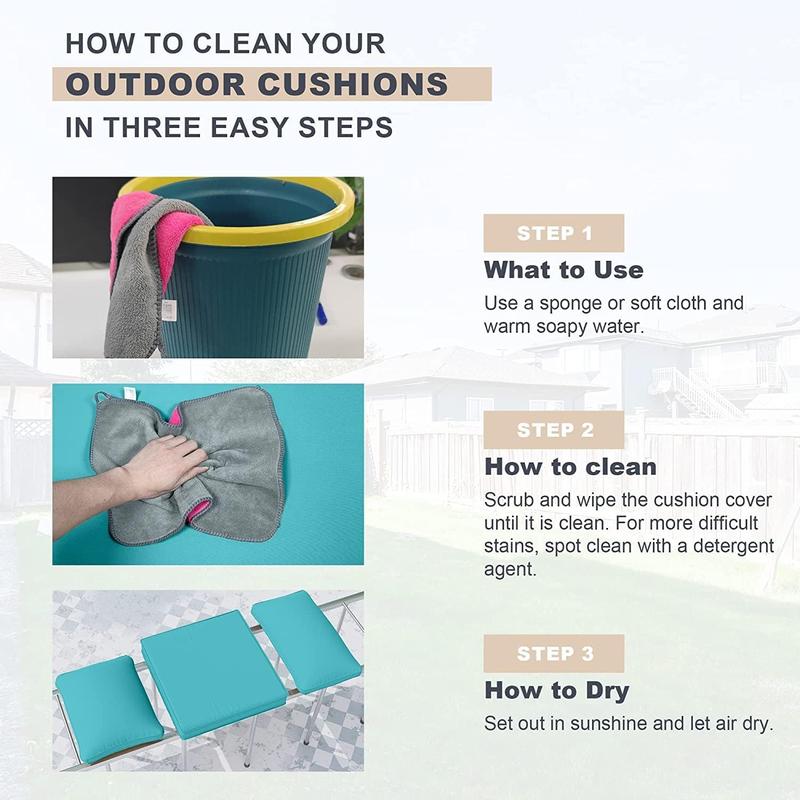 HOW TO CLEAN YOUR
OUTDOOR CUSHIONS
IN THREE EASY STEPS

STEP 1
What to Use
Use a sponge or soft cloth and warm soapy water.

STEP 2
How to clean
Scrub and wipe the cushion cover until it is clean. For more difficult stains, spot clean with a detergent agent.

STEP 3
How to Dry
Set out in sunshine and let air dry.