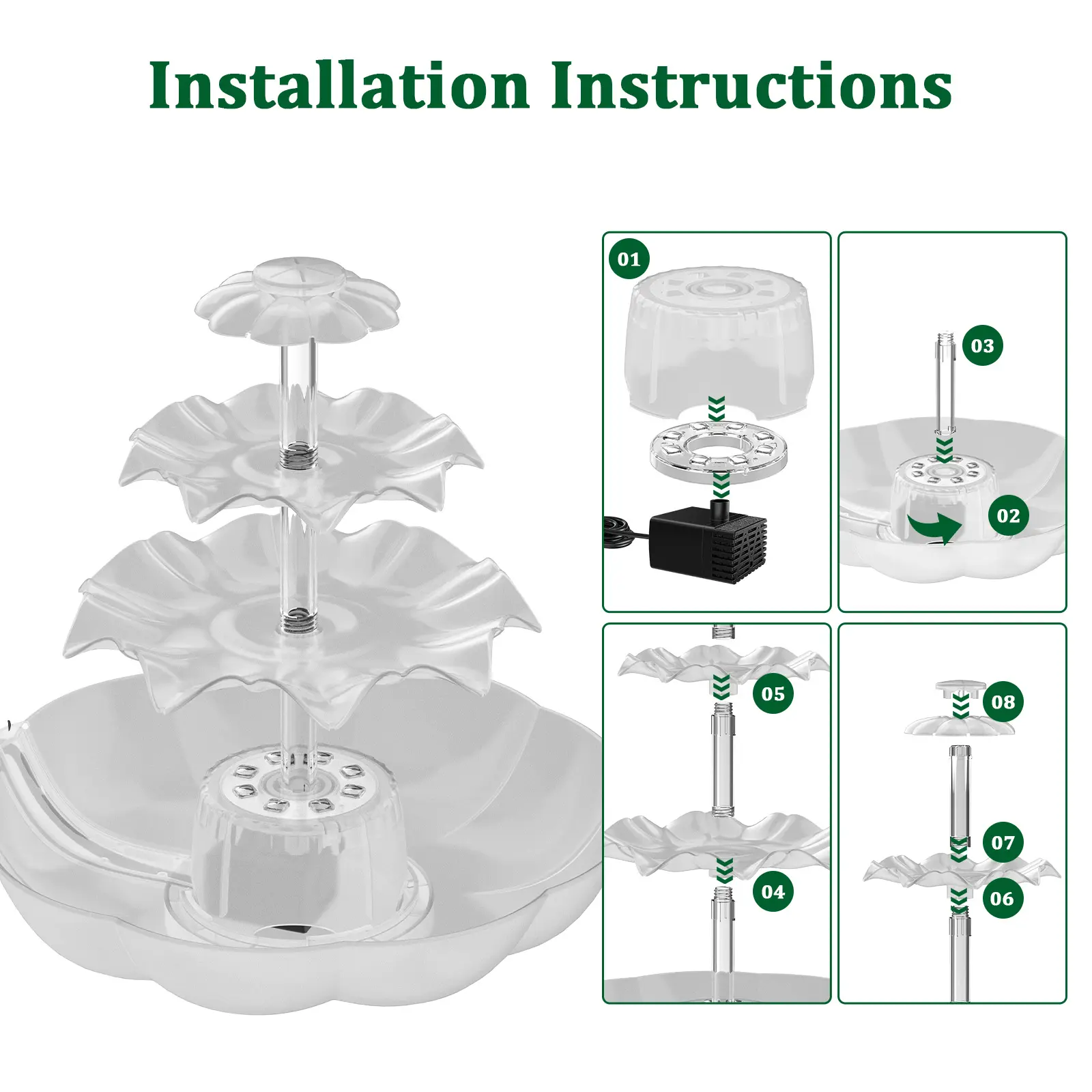 Installation Instructions

01

03

02

05

04

08

07

06