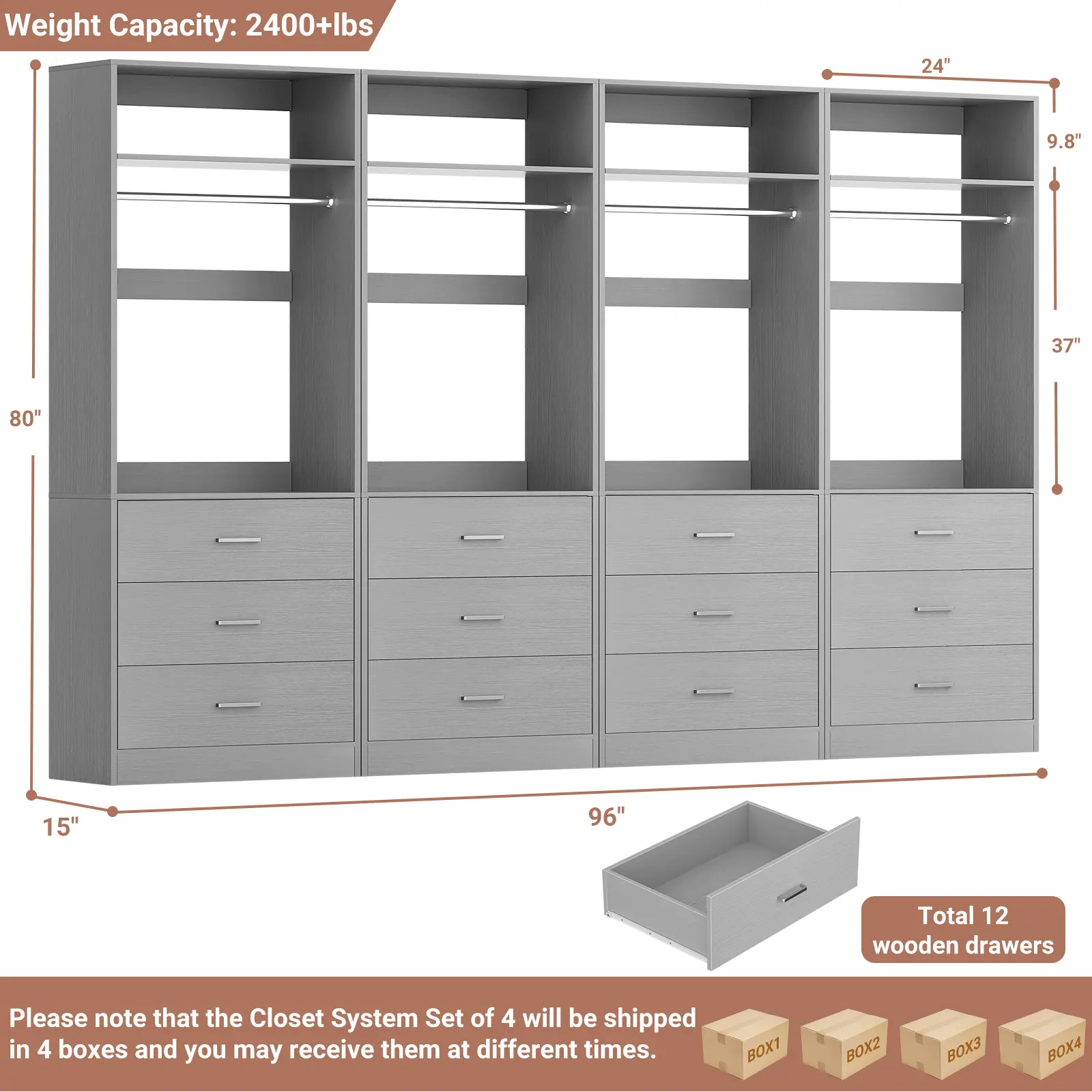 Weight Capacity: 2400+lbs

24"

9.8"

37"

80"

15"

96"

Total 12 wooden drawers

Please note that the Closet System Set of 4 will be shipped in 4 boxes and you may receive them at different times.

BOX1

BOX2

BOX3

BOX4