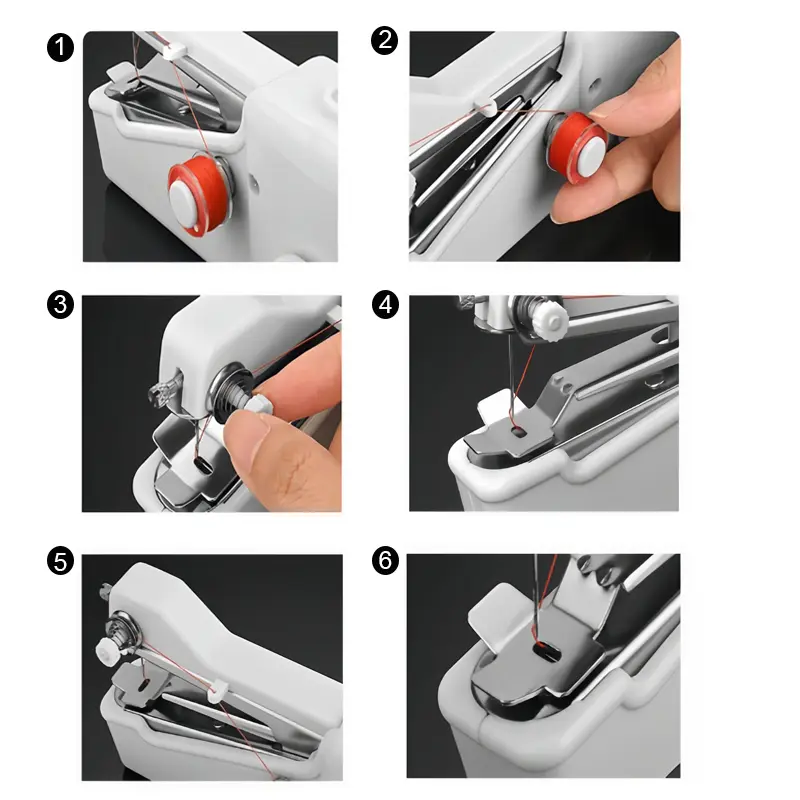 1
2
3
4
5
6