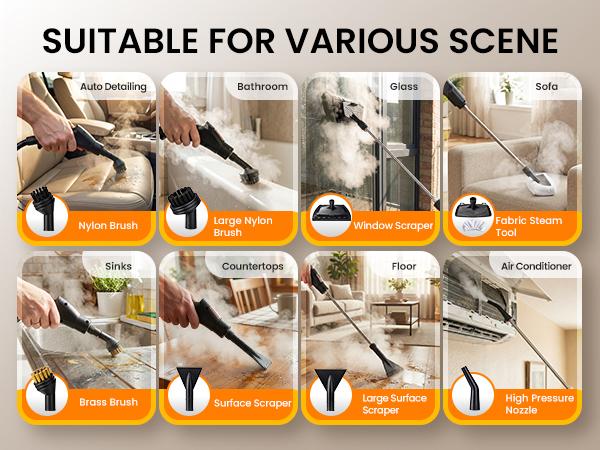 SUITABLE FOR VARIOUS SCENE

Auto Detailing
Nylon Brush

Bathroom
Large Nylon Brush

Glass
Window Scraper

Sofa
Fabric Steam Tool

Sinks
Brass Brush

Countertops
Surface Scraper

Floor
Large Surface Scraper

Air Conditioner
High Pressure Nozzle