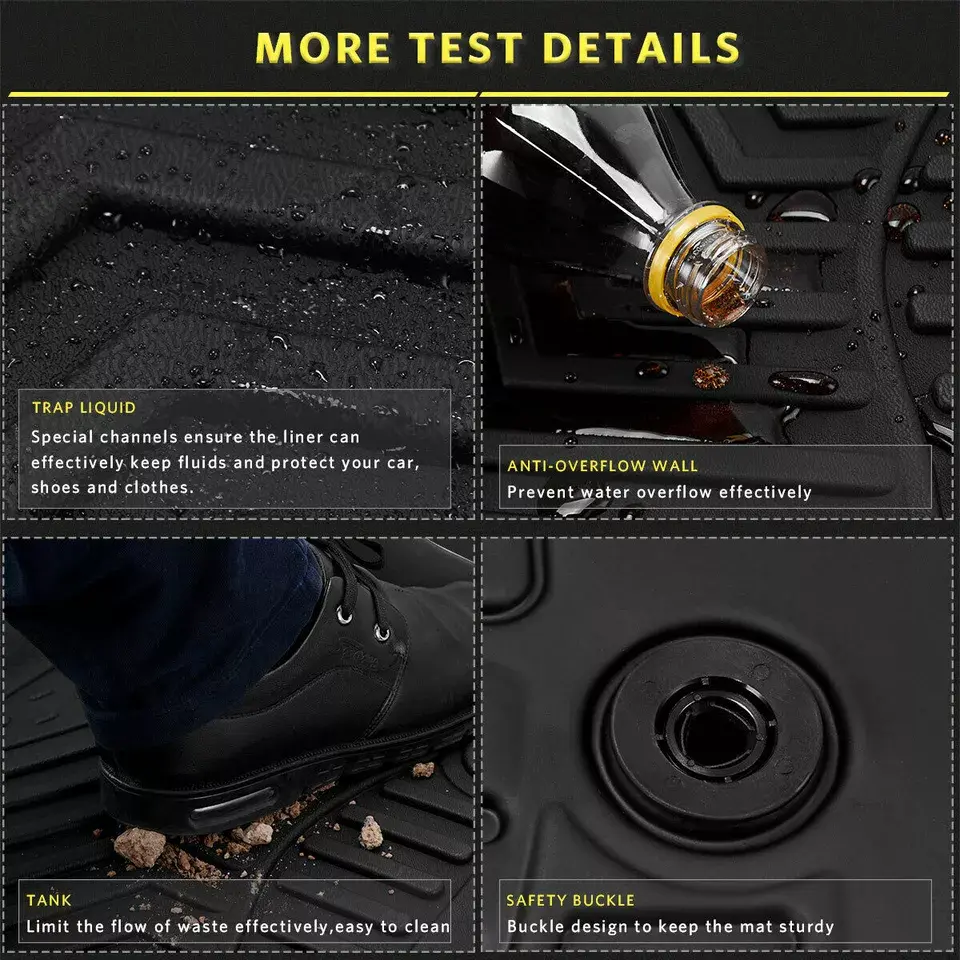 MORE TEST DETAILS

TRAP LIQUID
Special channels ensure the liner can effectively keep fluids and protect your car, shoes and clothes.

ANTI-OVERFLOW WALL
Prevent water overflow effectively

TANK
Limit the flow of waste effectively,easy to clean

SAFETY BUCKLE
Buckle design to keep the mat sturdy