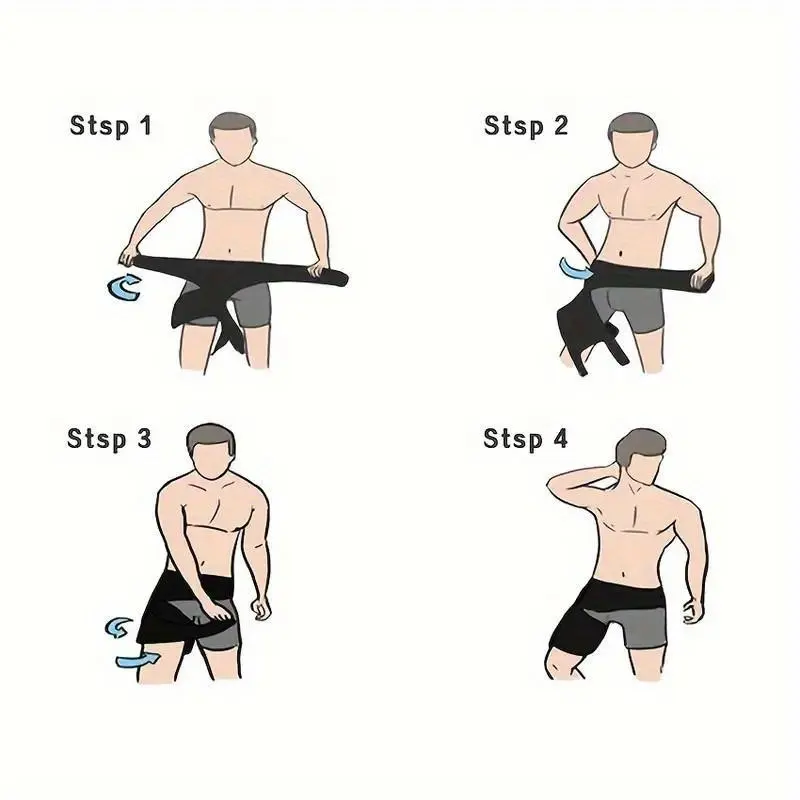 Stsp 1

Stsp 2

Stsp 3

Stsp 4