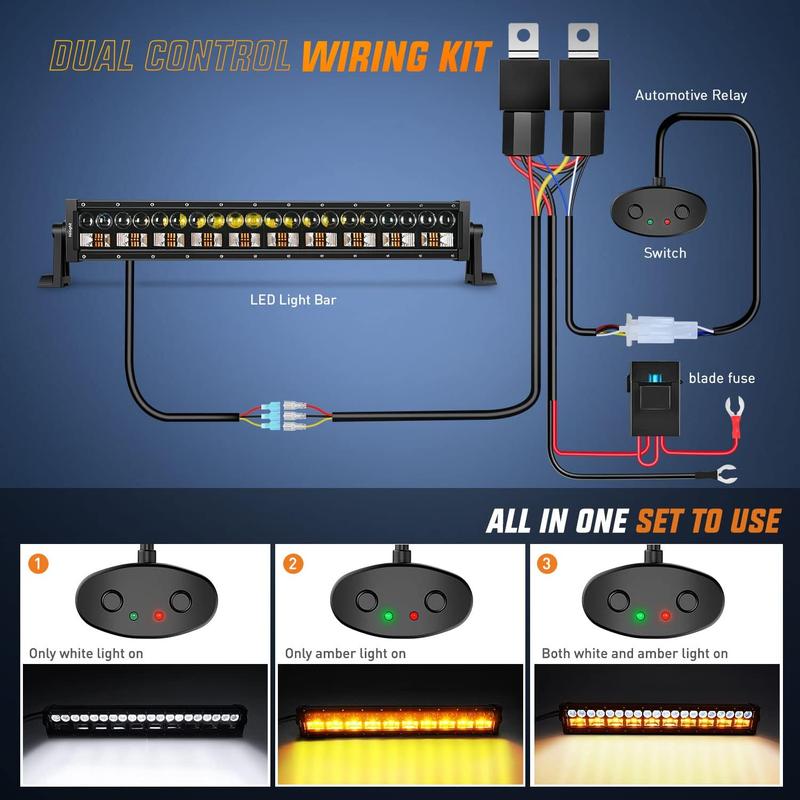 DUAL CONTROL WIRING KIT

Automotive Relay

Switch

LED Light Bar

blade fuse

ALL IN ONE SET TO USE

1

Only white light on

2

Only amber light on

3

Both white and amber light on