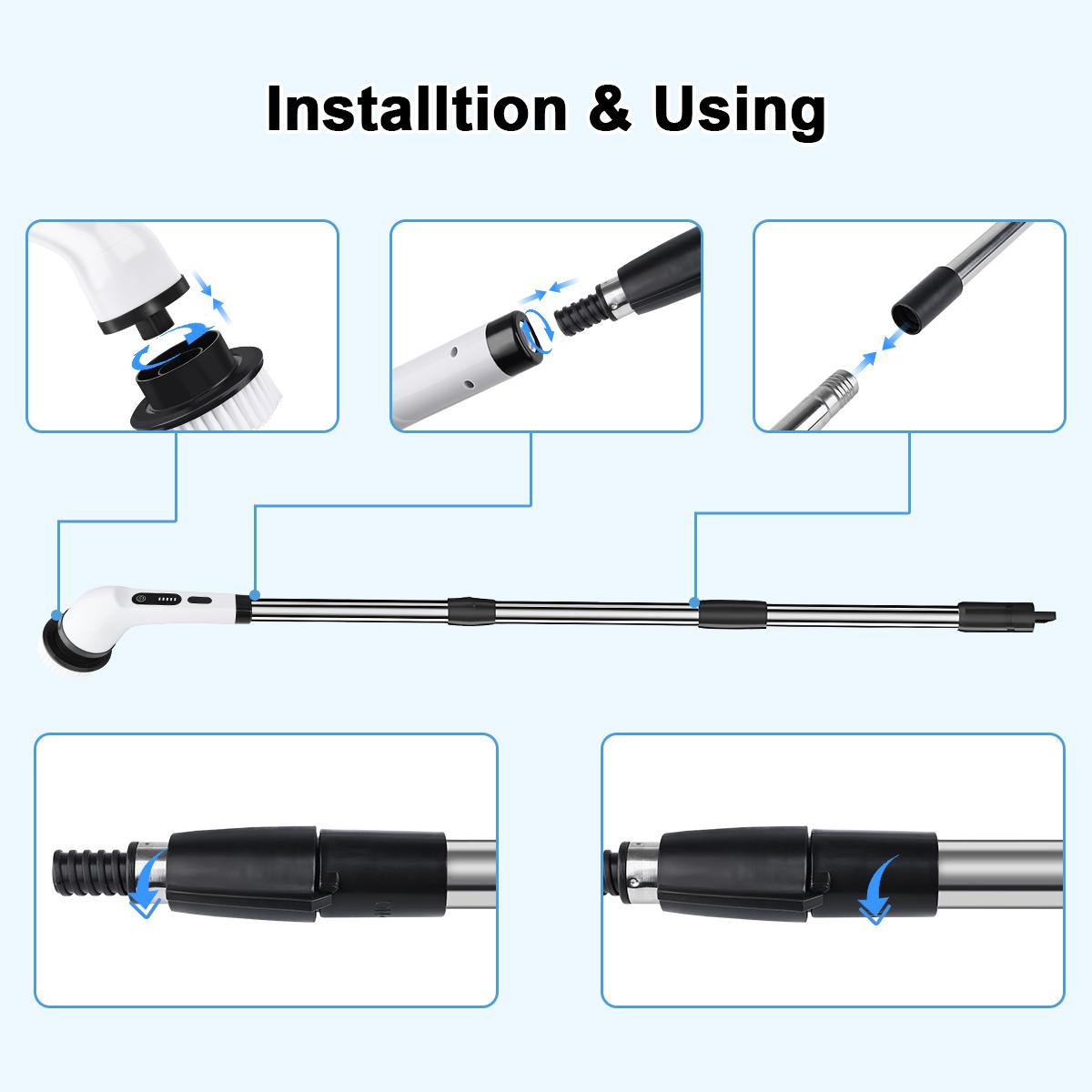 Installtion & Using