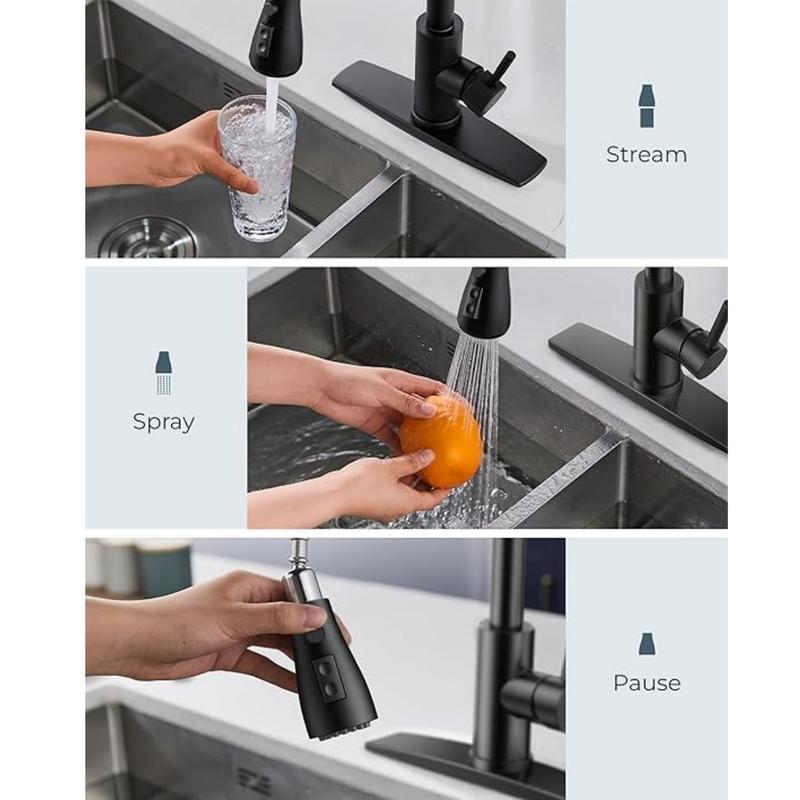 Stream

Spray

Pause