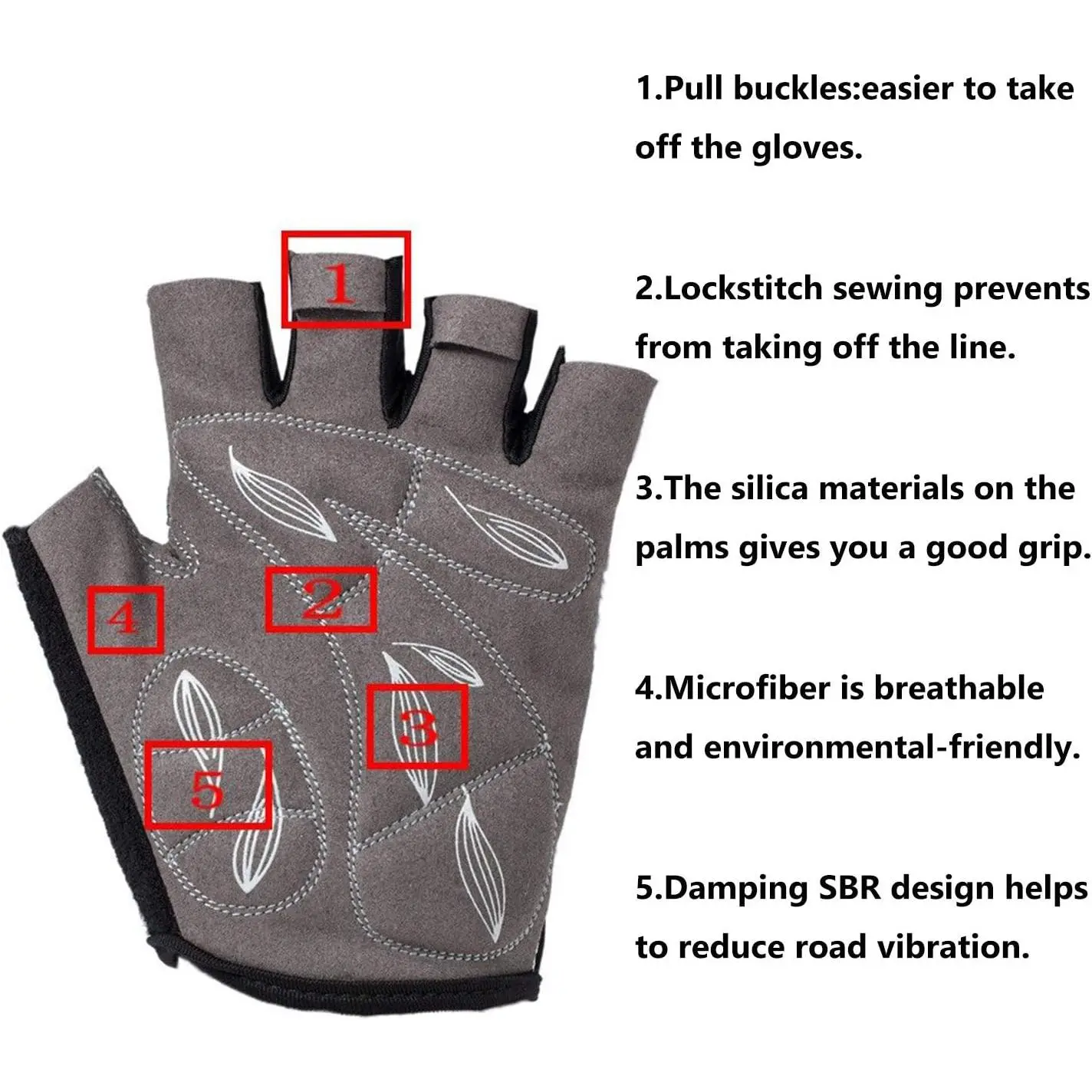 1

4

2

3

5

1.Pull buckles:easier to take off the gloves.

2.Lockstitch sewing prevents from taking off the line.

3.The silica materials on the palms gives you a good grip.

4.Microfiber is breathable and environmental-friendly.

5.Damping SBR design helps to reduce road vibration.