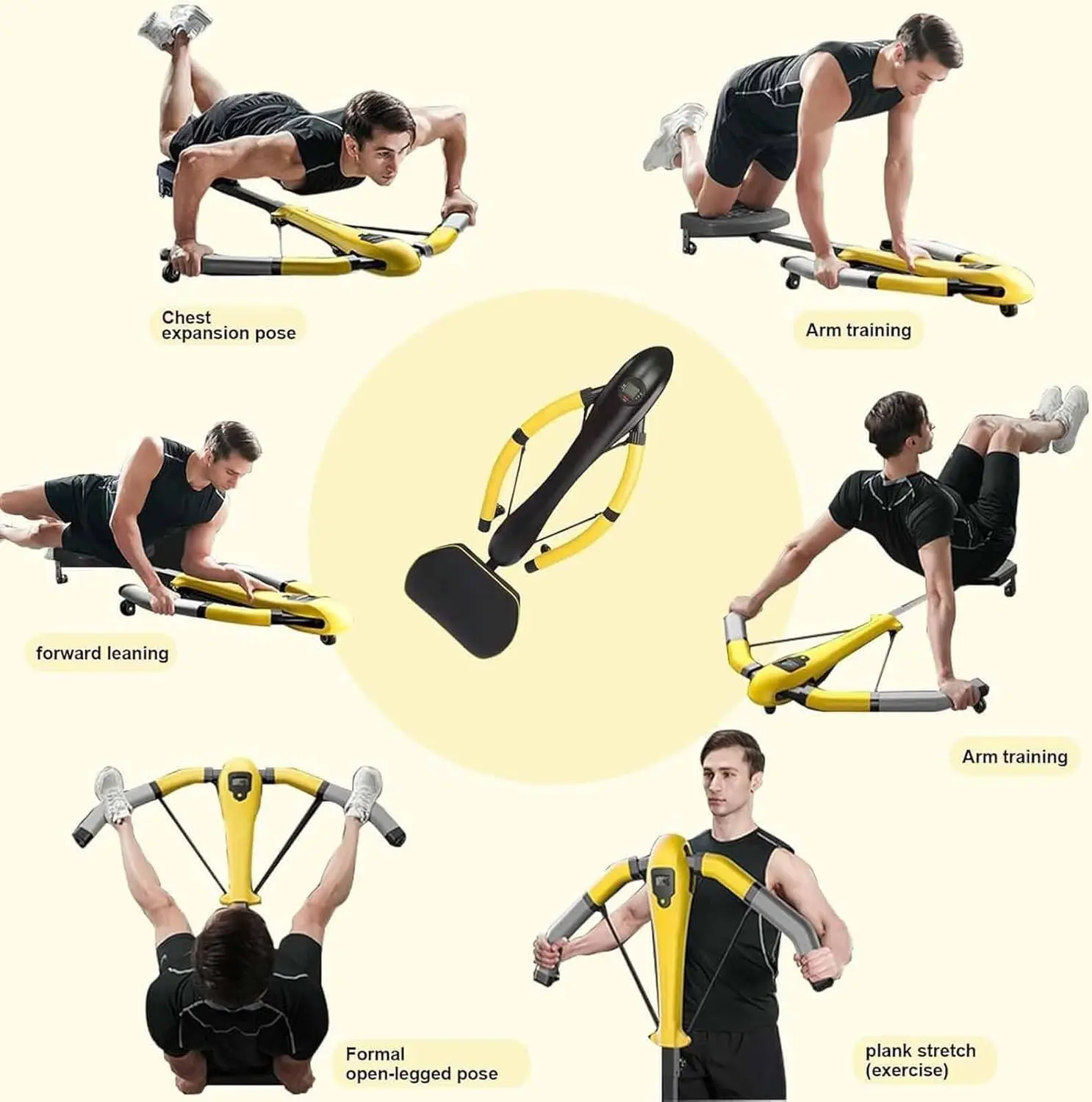 Chest expansion pose

Arm training

forward leaning

Arm training

Formal open-legged pose

plank stretch (exercise)