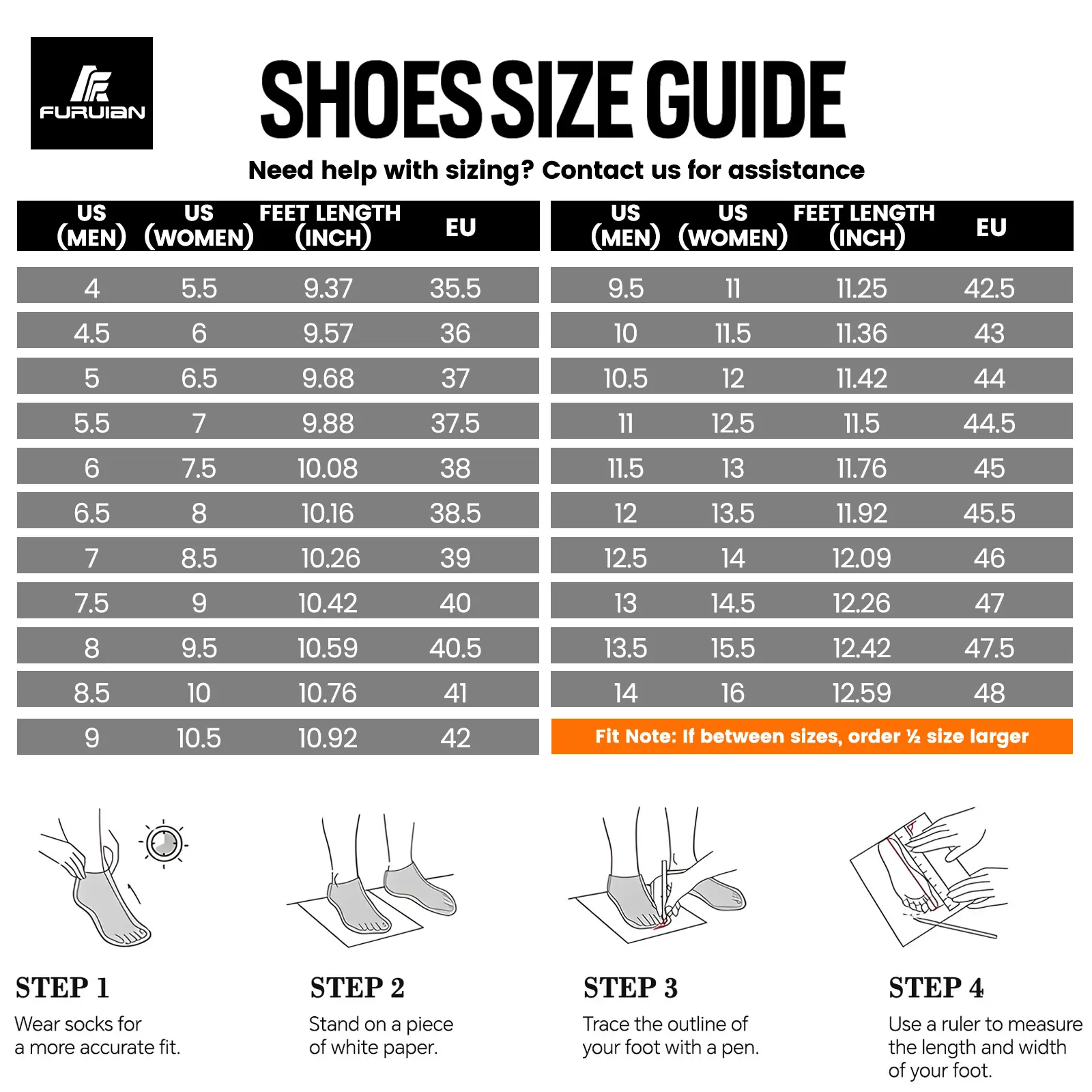 FURUIAN

SHOES SIZE GUIDE

Need help with sizing? Contact us for assistance

| US (MEN) | US (WOMEN) | FEET LENGTH (INCH) | EU |
|---|---|---|---|
| 4 | 5.5 | 9.37 | 35.5 |
| 4.5 | 6 | 9.57 | 36 |
| 5 | 6.5 | 9.68 | 37 |
| 5.5 | 7 | 9.88 | 37.5 |
| 6 | 7.5 | 10.08 | 38 |
| 6.5 | 8 | 10.16 | 38.5 |
| 7 | 8.5 | 10.26 | 39 |
| 7.5 | 9 | 10.42 | 40 |
| 8 | 9.5 | 10.59 | 40.5 |
| 8.5 | 10 | 10.76 | 41 |
| 9 | 10.5 | 10.92 | 42 |

| US (MEN) | US (WOMEN) | FEET LENGTH (INCH) | EU |
|---|---|---|---|
| 9.5 | 11 | 11.25 | 42.5 |
| 10 | 11.5 | 11.36 | 43 |
| 10.5 | 12 | 11.42 | 44 |
| 11 | 12.5 | 11.5 | 44.5 |
| 11.5 | 13 | 11.76 | 45 |
| 12 | 13.5 | 11.92 | 45.5 |
| 12.5 | 14 | 12.09 | 46 |
| 13 | 14.5 | 12.26 | 47 |
| 13.5 | 15.5 | 12.42 | 47.5 |
| 14 | 16 | 12.59 | 48 |

Fit Note: If between sizes, order ½ size larger

STEP 1
Wear socks for a more accurate fit.

STEP 2
Stand on a piece of white paper.

STEP 3
Trace the outline of your foot with a pen.

STEP 4
Use a ruler to measure the length and width of your foot.