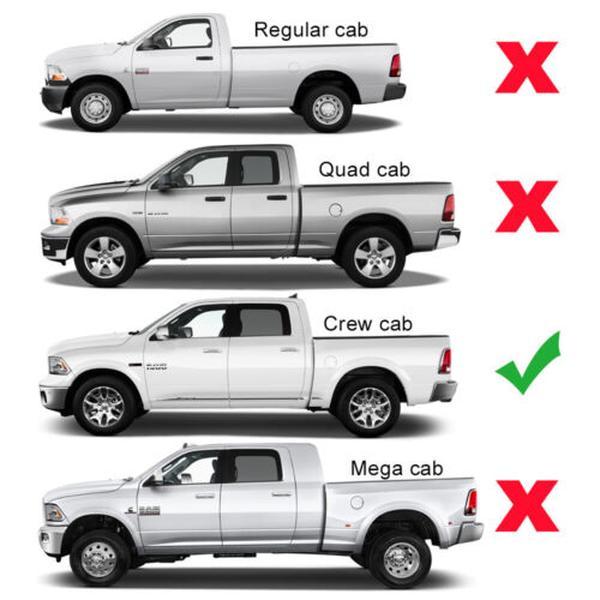 Regular cab

Quad cab

Crew cab

Mega cab