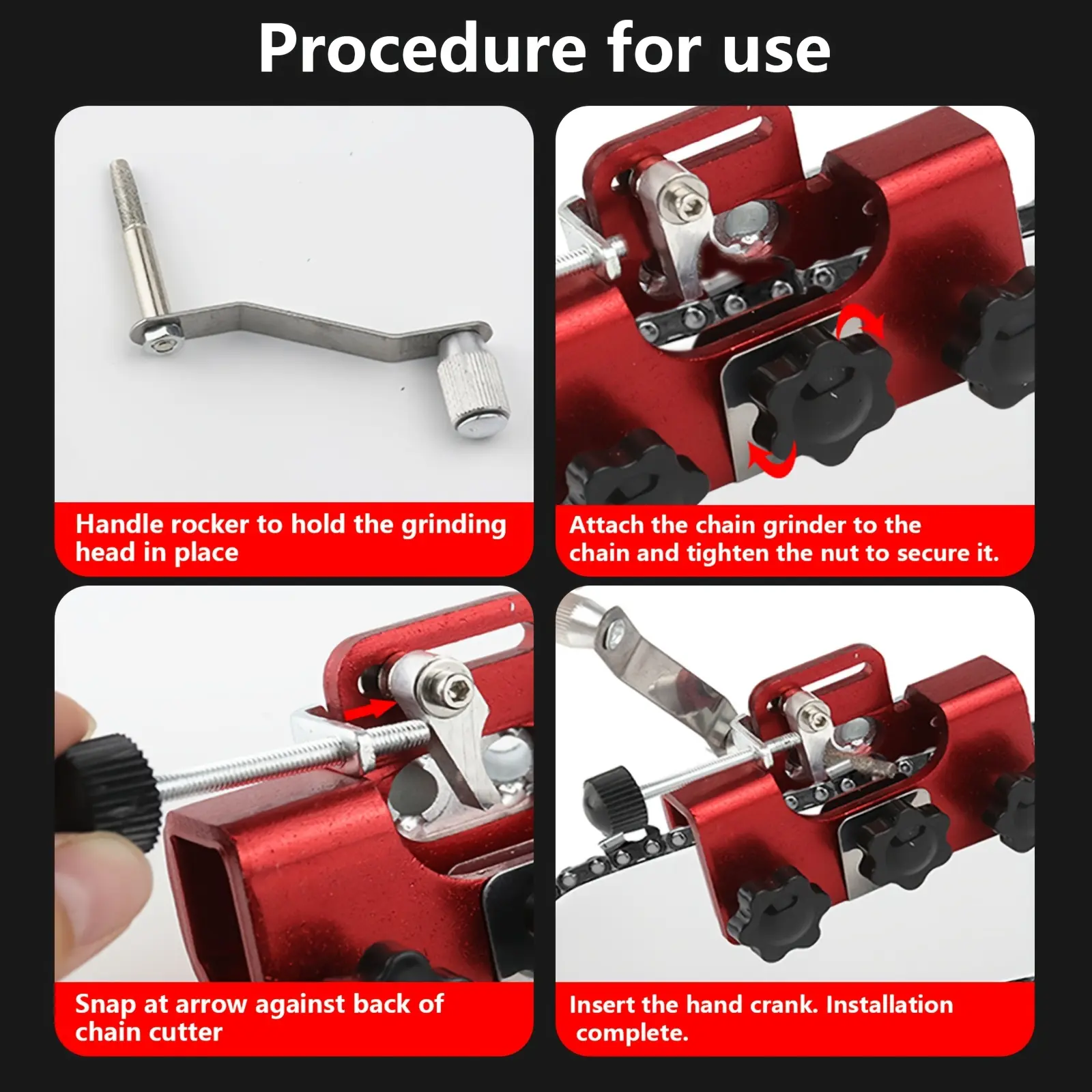 Procedure for use

Handle rocker to hold the grinding head in place

Attach the chain grinder to the chain and tighten the nut to secure it.

Snap at arrow against back of chain cutter

Insert the hand crank. Installation complete.