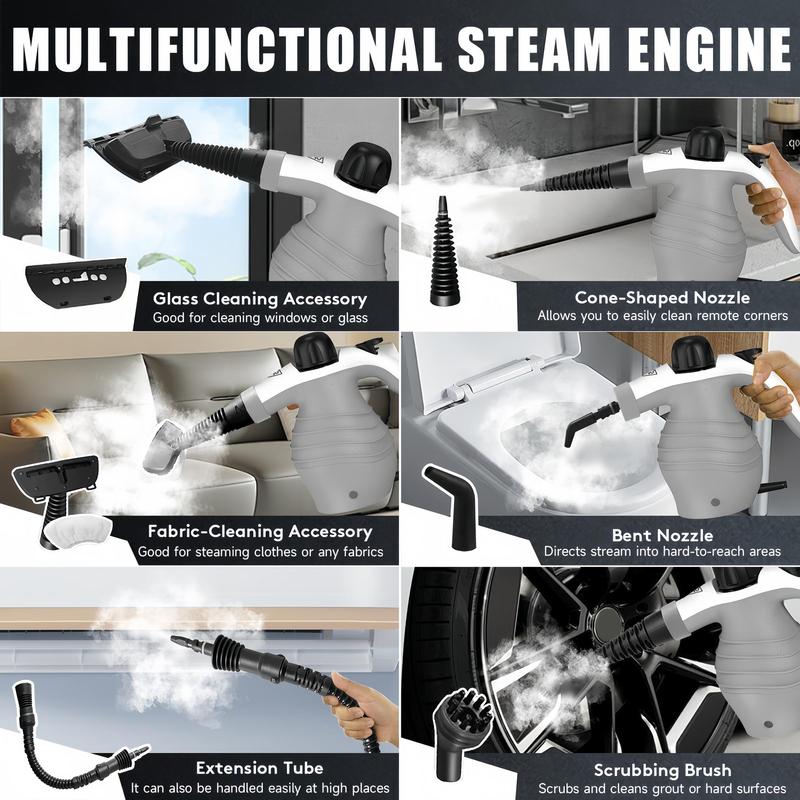 MULTIFUNCTIONAL STEAM ENGINE

Glass Cleaning Accessory
Good for cleaning windows or glass

Cone-Shaped Nozzle
Allows you to easily clean remote corners

Fabric-Cleaning Accessory
Good for steaming clothes or any fabrics

Bent Nozzle
Directs stream into hard-to-reach areas

Extension Tube
It can also be handled easily at high places

Scrubbing Brush
Scrubs and cleans grout or hard surfaces