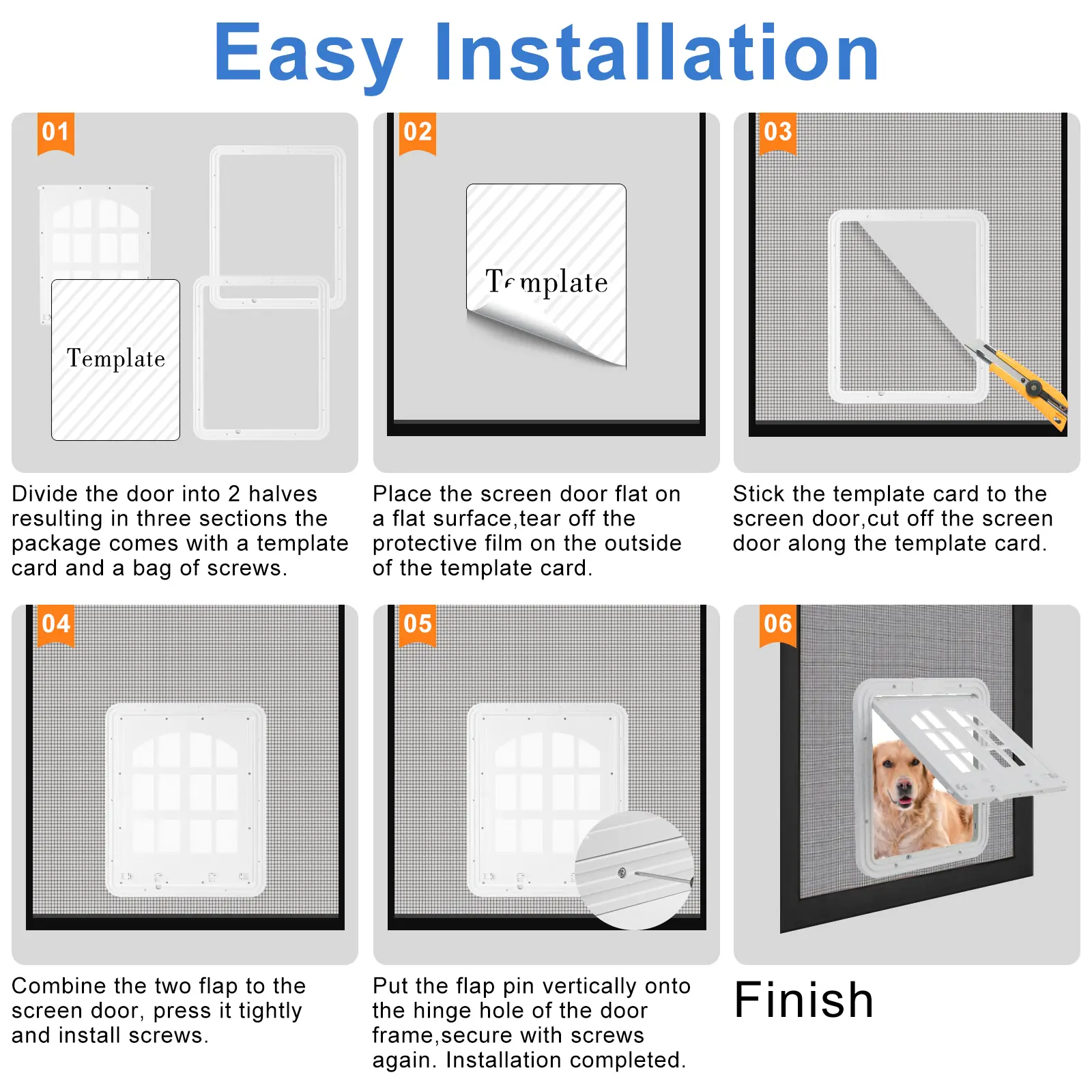 Easy Installation

01

Template

Divide the door into 2 halves resulting in three sections the package comes with a template card and a bag of screws.

02

Template

Place the screen door flat on a flat surface,tear off the protective film on the outside of the template card.

03

Stick the template card to the screen door,cut off the screen door along the template card.

04

Combine the two flap to the screen door, press it tightly and install screws.

05

Put the flap pin vertically onto the hinge hole of the door frame,secure with screws again. Installation completed.

06

Finish