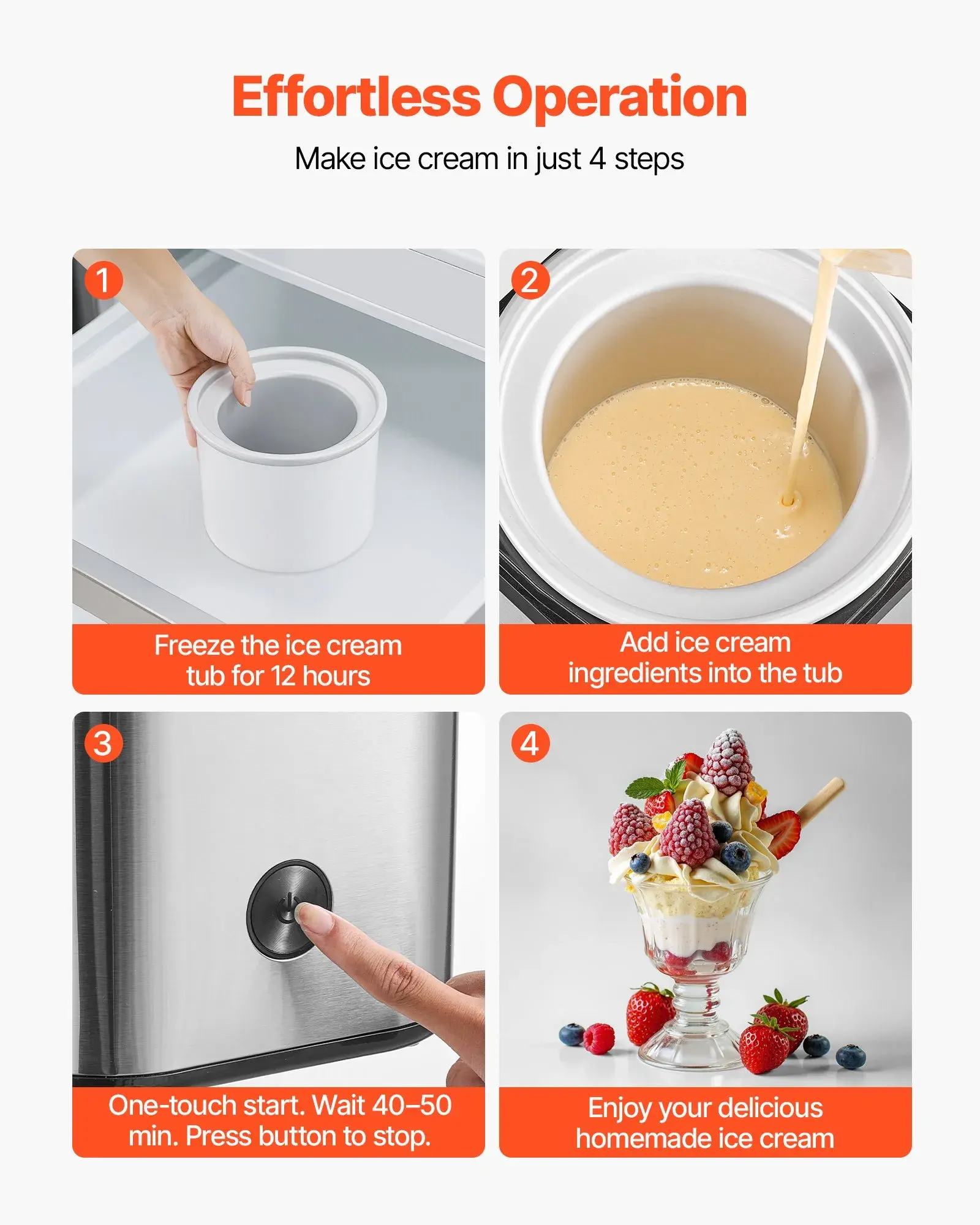 Effortless Operation

Make ice cream in just 4 steps

1

Freeze the ice cream tub for 12 hours

2

Add ice cream ingredients into the tub

3

One-touch start. Wait 40–50 min. Press button to stop.

4

Enjoy your delicious homemade ice cream