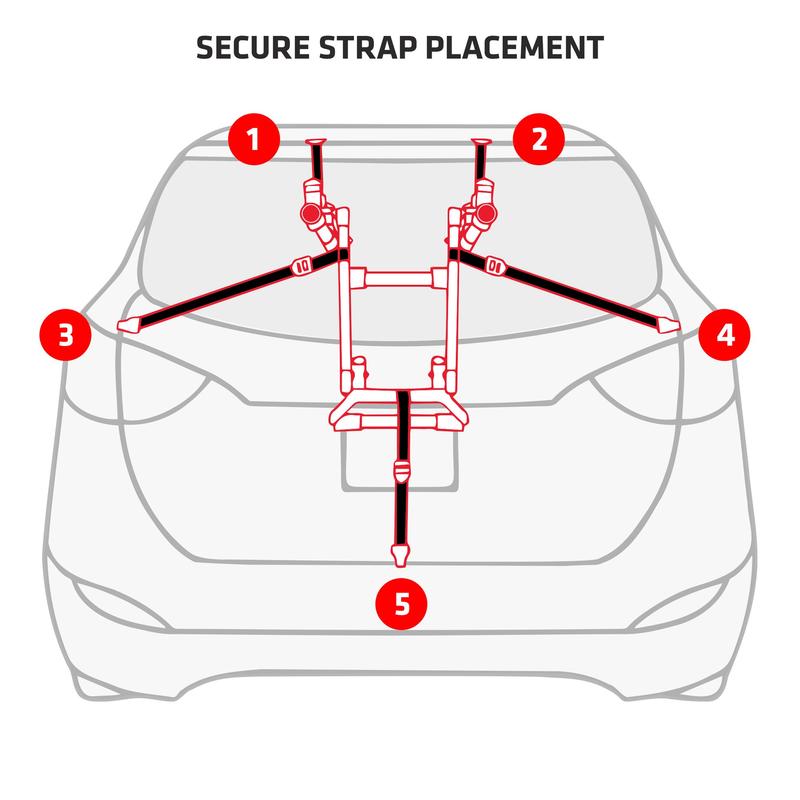 SECURE STRAP PLACEMENT

1

2

3

4

5