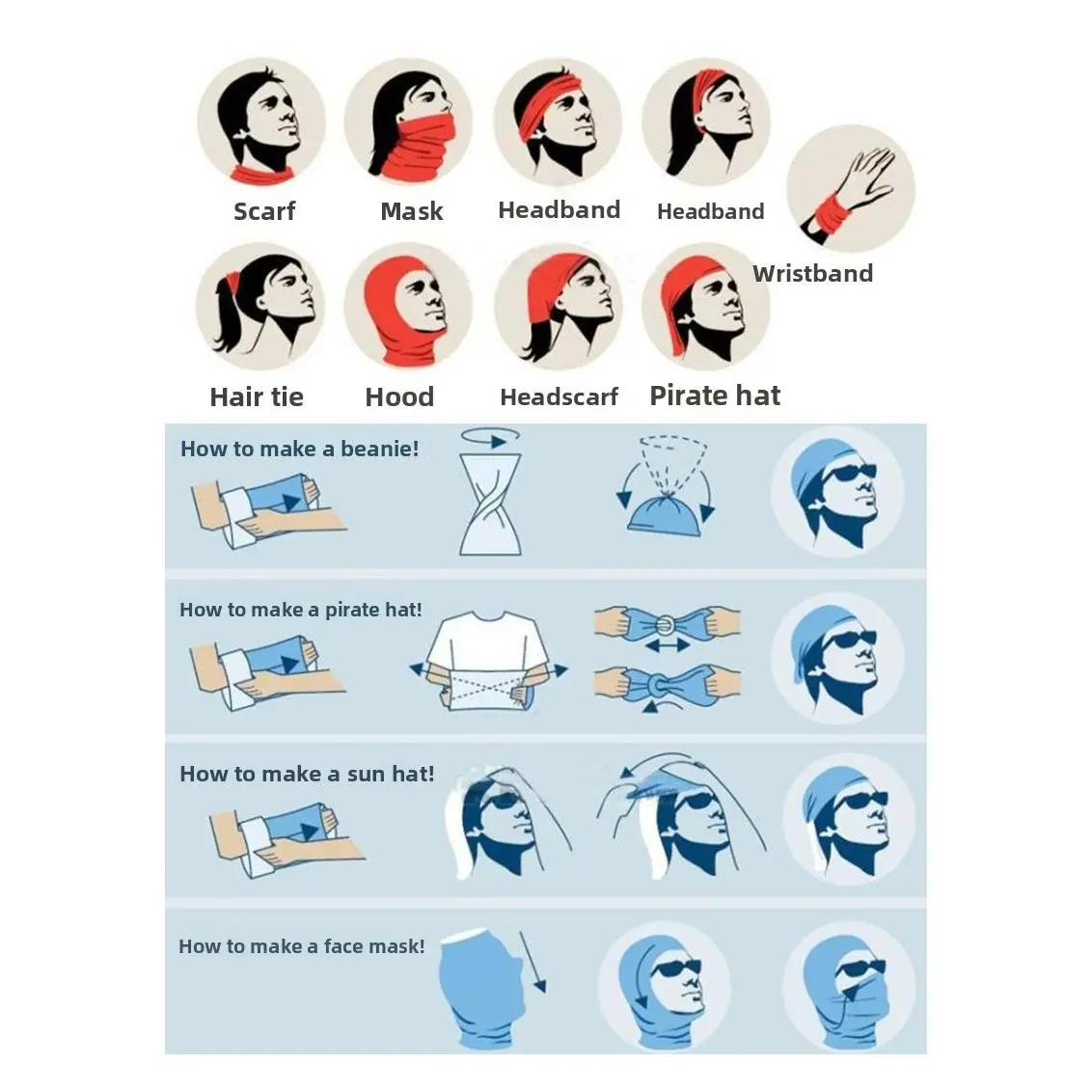 Scarf Mask Headband Headband Wristband

Hair tie Hood Headscarf Pirate hat

How to make a beanie!

How to make a pirate hat!

How to make a sun hat!

How to make a face mask!